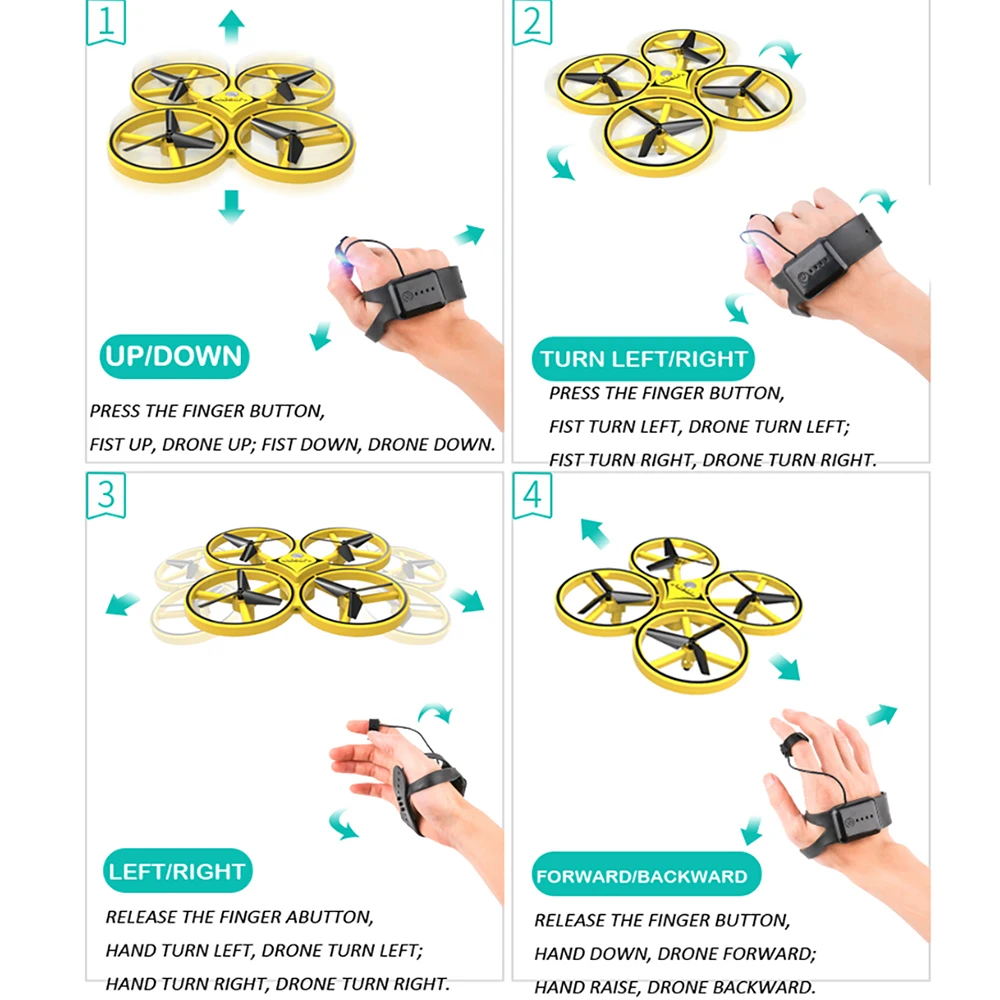 1

UP/DOWN

PRESS THE FINGER BUTTON,
FIST UP, DRONE UP; FIST DOWN, DRONE DOWN.

2

TURN LEFT/RIGHT

PRESS THE FINGER BUTTON,
FIST TURN LEFT, DRONE TURN LEFT;
FIST TURN RIGHT, DRONE TURN RIGHT.

3

LEFT/RIGHT

RELEASE THE FINGER ABUTTON,
HAND TURN LEFT, DRONE TURN LEFT;
HAND TURN RIGHT, DRONE TURN RIGHT.

4

FORWARD/BACKWARD

RELEASE THE FINGER BUTTON,
HAND DOWN, DRONE FORWARD;
HAND RAISE, DRONE BACKWARD.