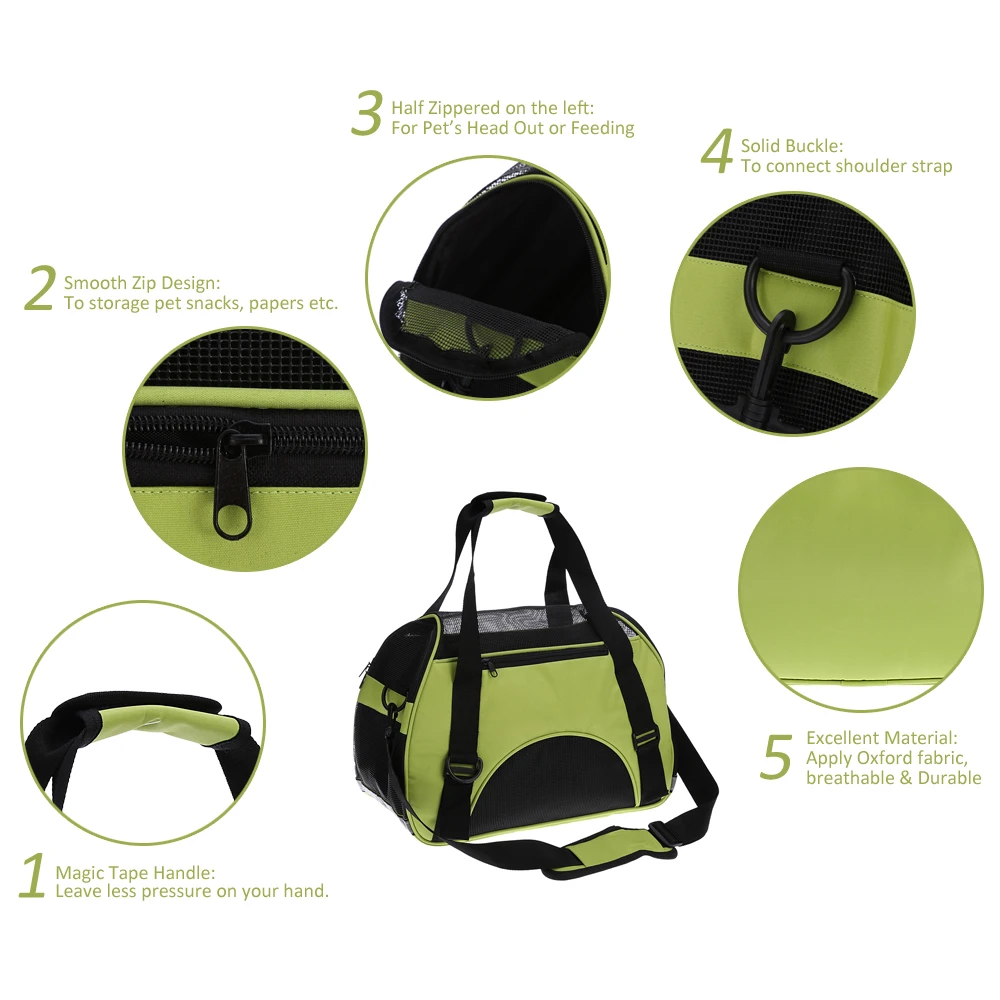 3 Half Zippered on the left:
For Pet's Head Out or Feeding

4 Solid Buckle:
To connect shoulder strap

2 Smooth Zip Design:
To storage pet snacks, papers etc.

5 Excellent Material:
Apply Oxford fabric,
breathable & Durable

1 Magic Tape Handle:
Leave less pressure on your hand.