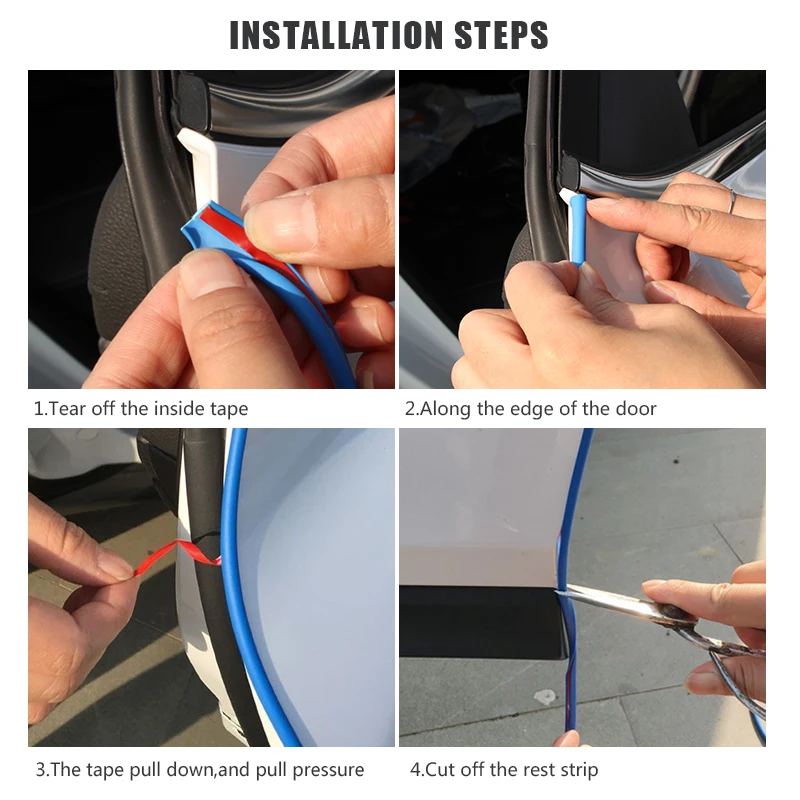 INSTALLATION STEPS

1.Tear off the inside tape

2.Along the edge of the door

3.The tape pull down,and pull pressure

4.Cut off the rest strip