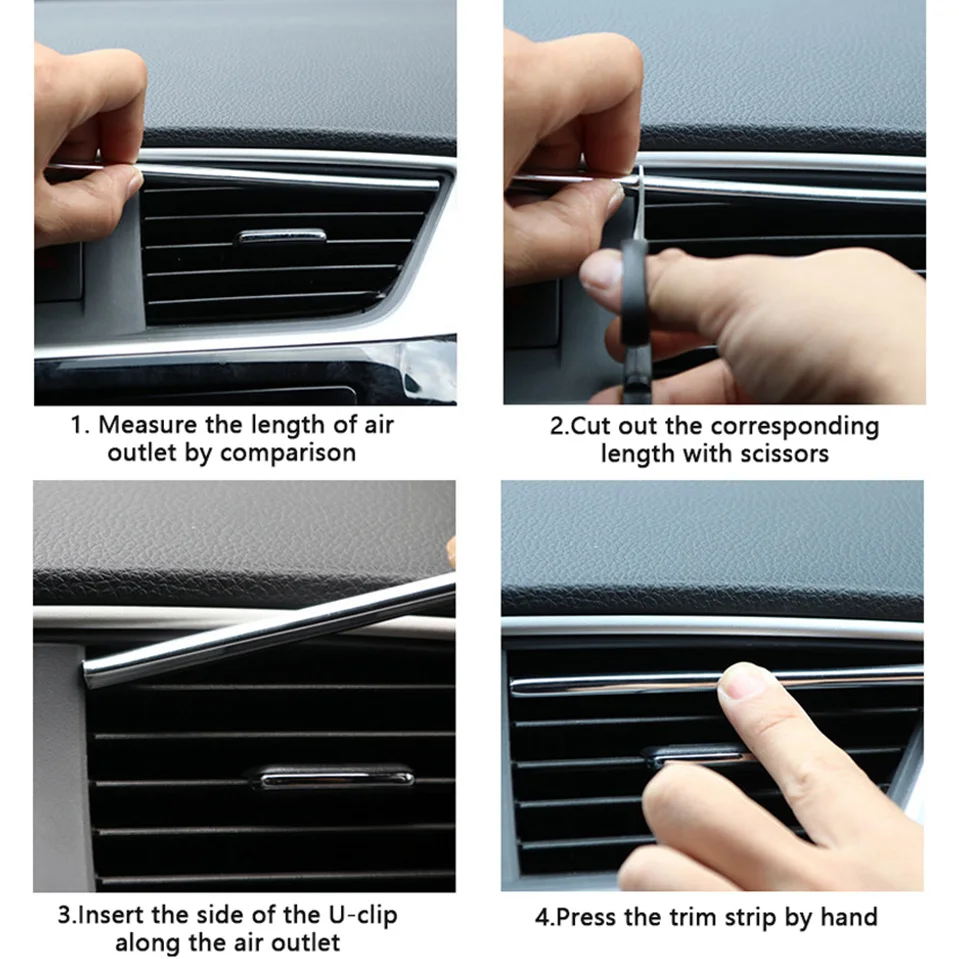 1. Measure the length of air outlet by comparison

2.Cut out the corresponding length with scissors

3.Insert the side of the U-clip along the air outlet

4.Press the trim strip by hand