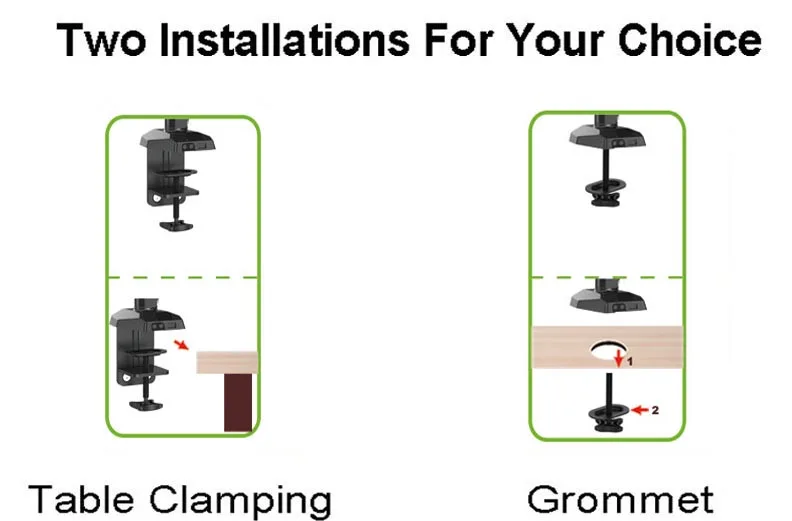 Two Installations For Your Choice

1

2

Table Clamping

Grommet