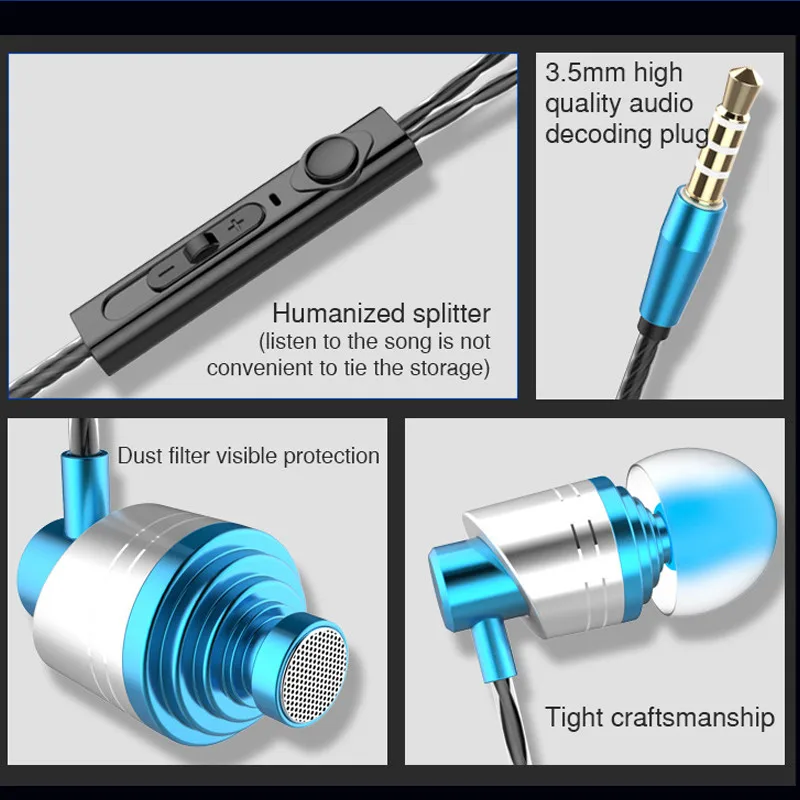 Humanized splitter
(listen to the song is not convenient to tie the storage)

3.5mm high quality audio decoding plug

Dust filter visible protection

Tight craftsmanship