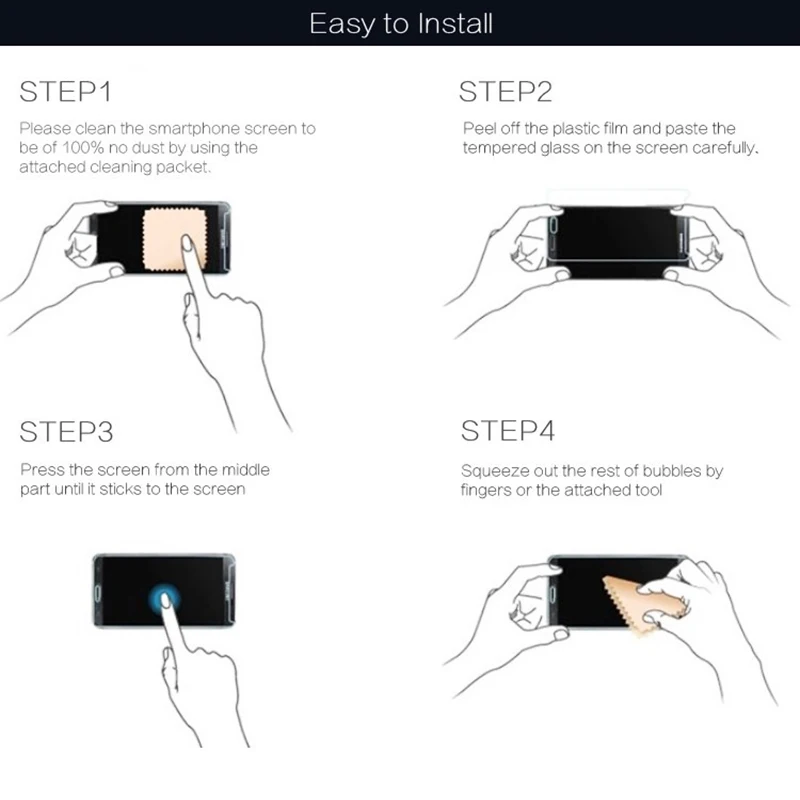 Easy to Install

STEP1

Please clean the smartphone screen to be of 100% no dust by using the attached cleaning packet.

STEP2

Peel off the plastic film and paste the tempered glass on the screen carefully.

STEP3

Press the screen from the middle part until it sticks to the screen

STEP4

Squeeze out the rest of bubbles by fingers or the attached tool