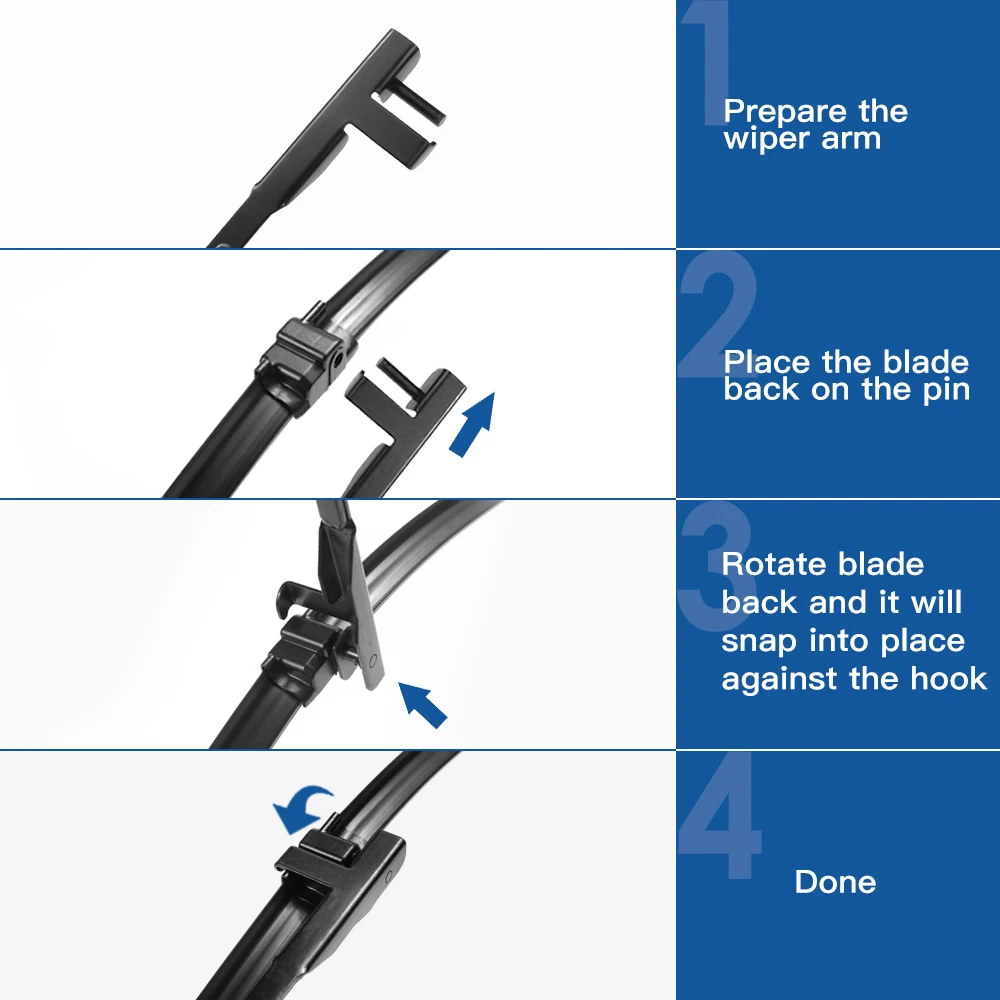 1
Prepare the wiper arm

2
Place the blade back on the pin

3
Rotate blade back and it will snap into place against the hook

4
Done