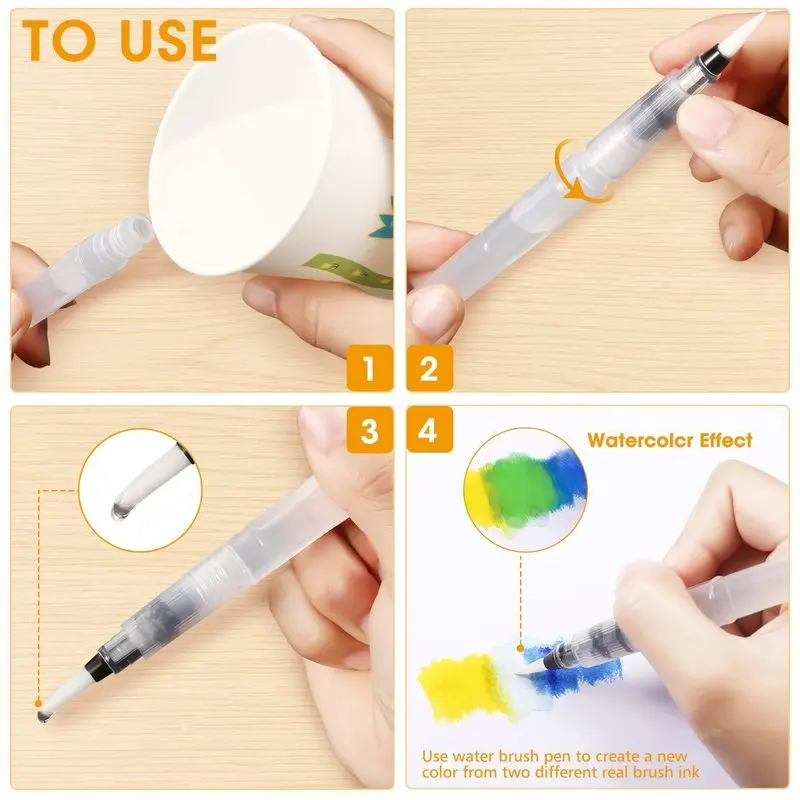 TO USE

1

2

3

4

Watercolcr Effect

Use water brush pen to create a new color from two different real brush ink