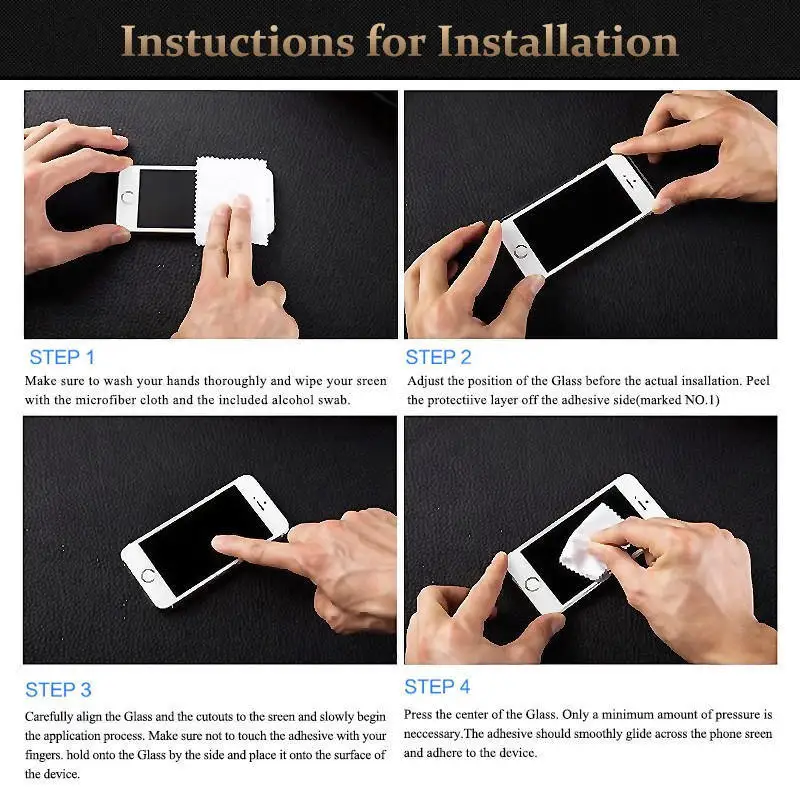 Instuctions for Installation

STEP 1
Make sure to wash your hands thoroughly and wipe your sreen with the microfiber cloth and the included alcohol swab.

STEP 2
Adjust the position of the Glass before the actual insallation. Peel the protectiive layer off the adhesive side(marked NO.1)

STEP 3
Carefully align the Glass and the cutouts to the sreen and slowly begin the application process. Make sure not to touch the adhesive with your fingers. hold onto the Glass by the side and place it onto the surface of the device.

STEP 4
Press the center of the Glass. Only a minimum amount of pressure is neccessary.The adhesive should smoothly glide across the phone sreen and adhere to the device.