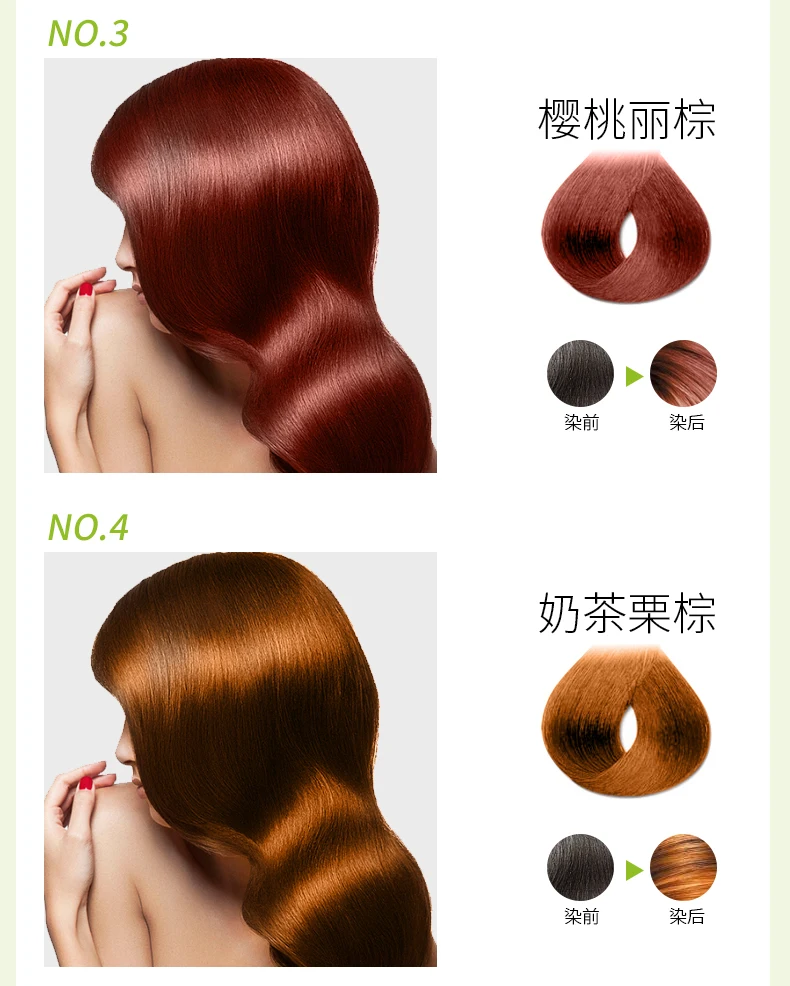 NO.3

樱桃丽棕

染前 染后

NO.4

奶茶栗棕

染前 染后