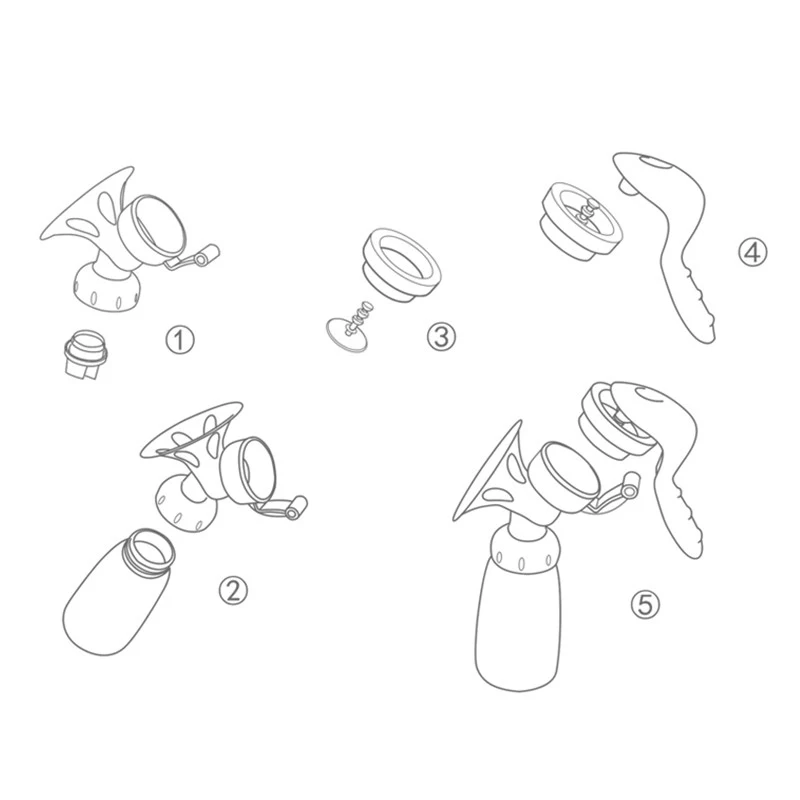 ①

③

④

②

⑤