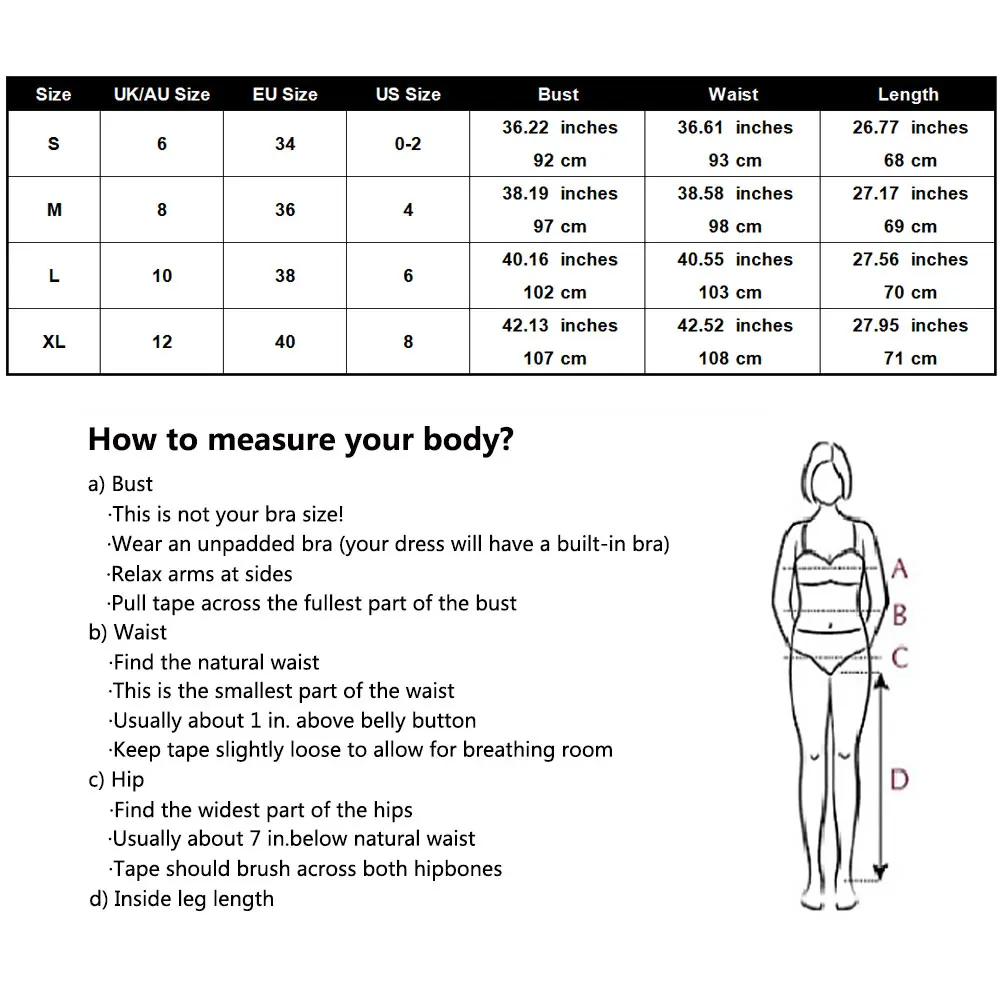 | Size | UK/AU Size | EU Size | US Size | Bust | Waist | Length |
|---|---|---|---|---|---|---|
| S | 6 | 34 | 0-2 | 36.22 inches 92 cm | 36.61 inches 93 cm | 26.77 inches 68 cm |
| M | 8 | 36 | 4 | 38.19 inches 97 cm | 38.58 inches 98 cm | 27.17 inches 69 cm |
| L | 10 | 38 | 6 | 40.16 inches 102 cm | 40.55 inches 103 cm | 27.56 inches 70 cm |
| XL | 12 | 40 | 8 | 42.13 inches 107 cm | 42.52 inches 108 cm | 27.95 inches 71 cm |

How to measure your body?

a) Bust
·This is not your bra size!
·Wear an unpadded bra (your dress will have a built-in bra)
·Relax arms at sides
·Pull tape across the fullest part of the bust
b) Waist
·Find the natural waist
·This is the smallest part of the waist
·Usually about 1 in. above belly button
·Keep tape slightly loose to allow for breathing room
c) Hip
·Find the widest part of the hips
·Usually about 7 in.below natural waist
·Tape should brush across both hipbones
d) Inside leg length

A
B
C
D