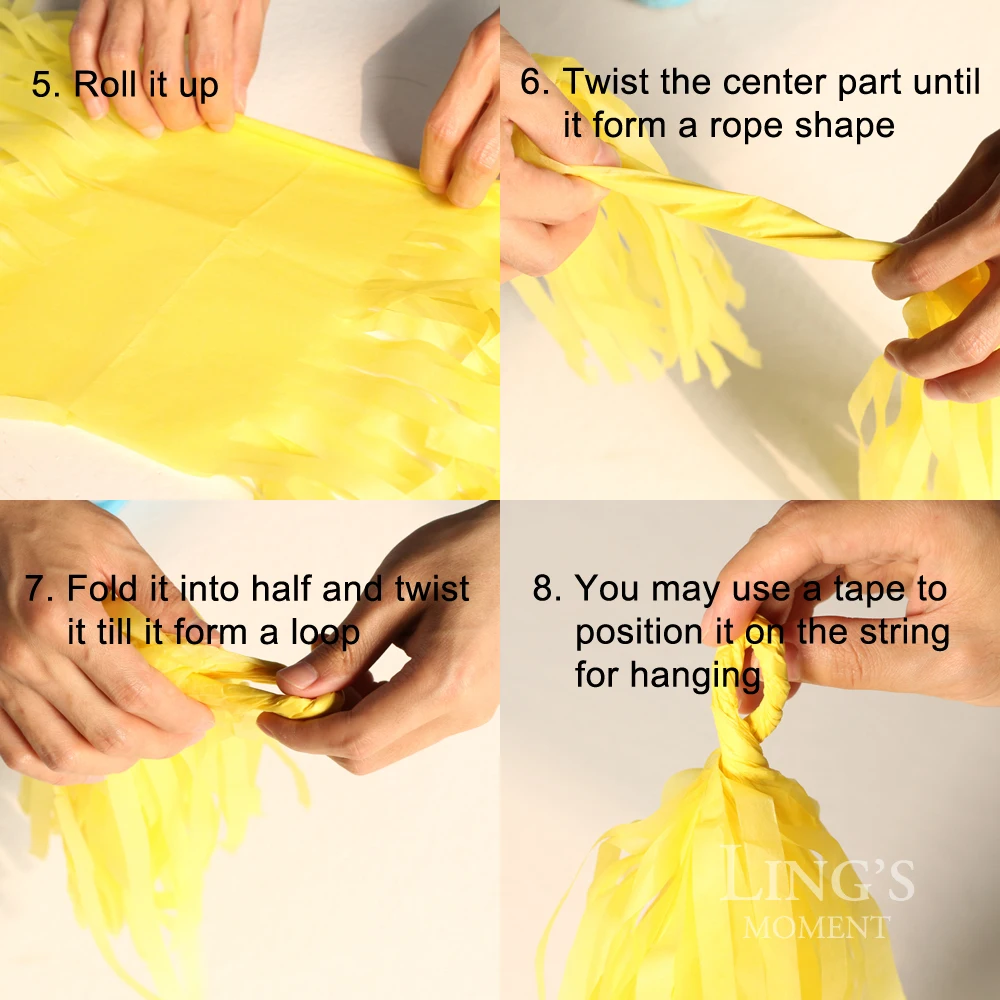 5. Roll it up

6. Twist the center part until it form a rope shape

7. Fold it into half and twist it till it form a loop

8. You may use a tape to position it on the string for hanging

LING'S MOMENT