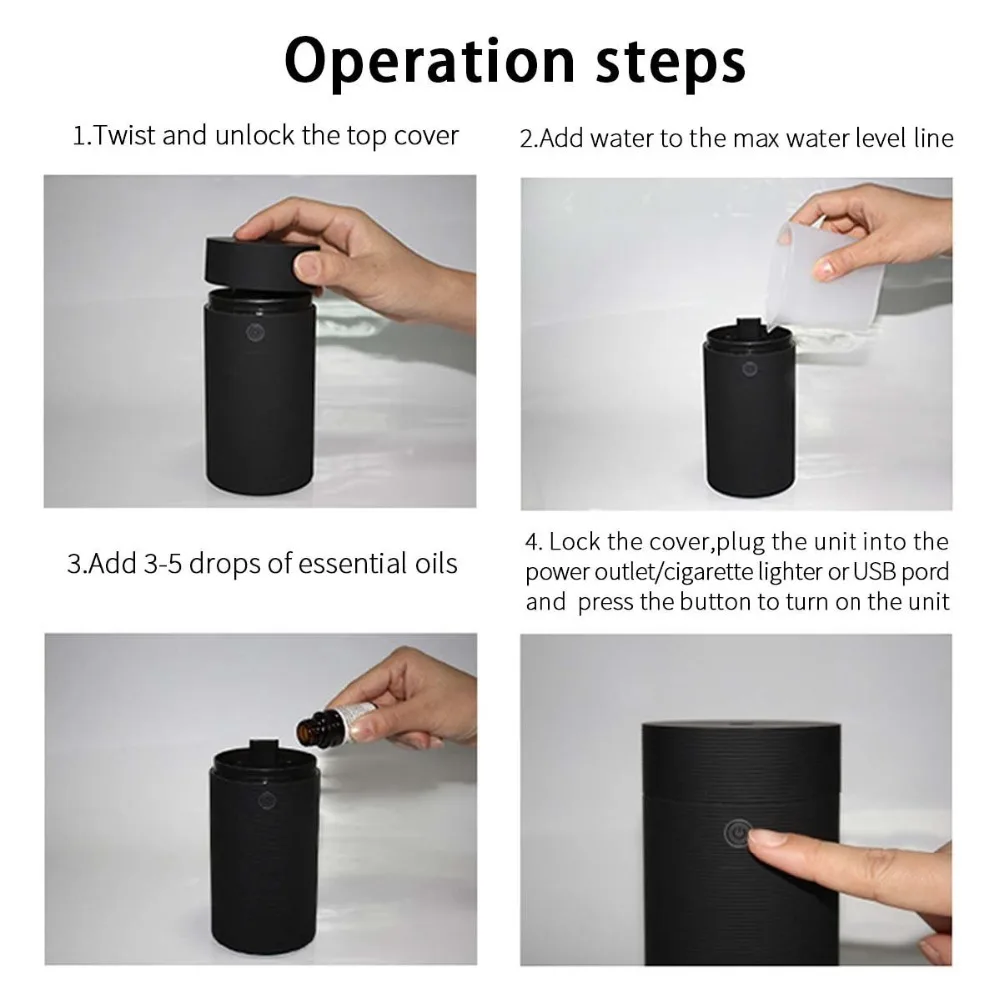 Operation steps

1.Twist and unlock the top cover

2.Add water to the max water level line

3.Add 3-5 drops of essential oils

4. Lock the cover,plug the unit into the power outlet/cigarette lighter or USB pord and press the button to turn on the unit