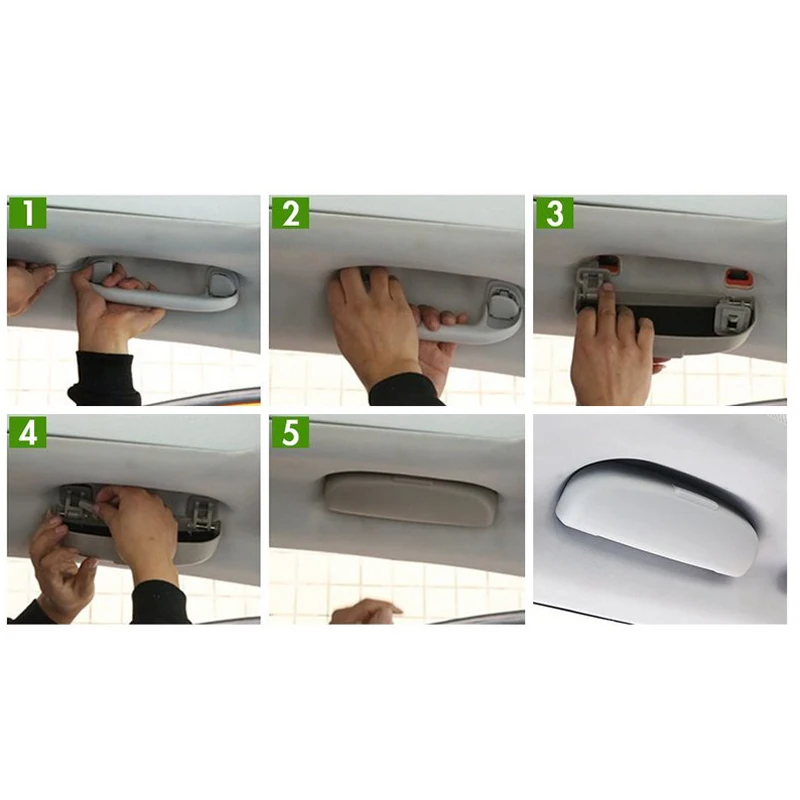 1
2
3
4
5