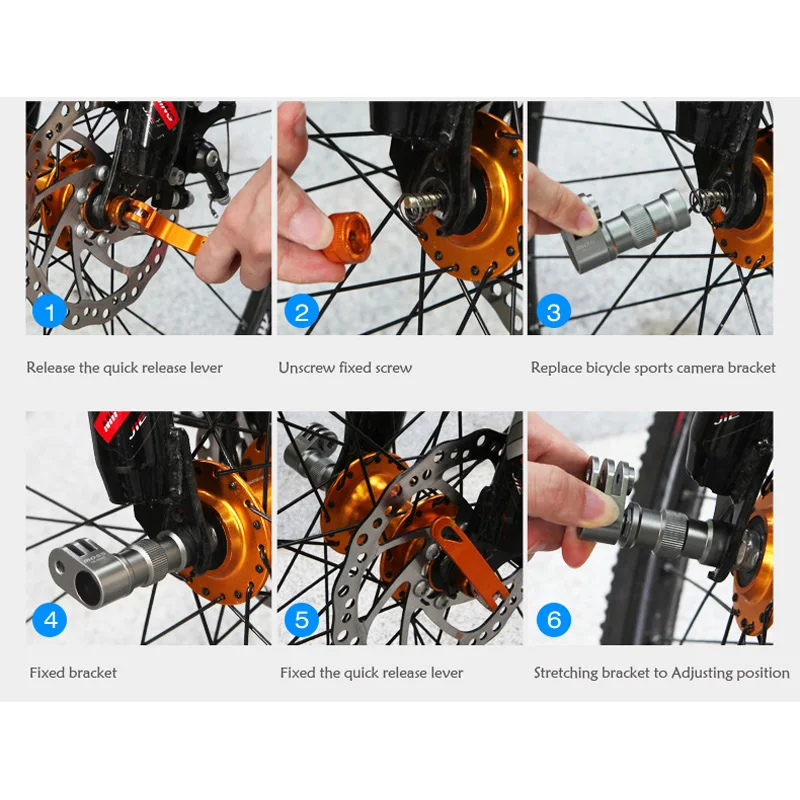 1

Release the quick release lever

2

Unscrew fixed screw

3

Replace bicycle sports camera bracket

4

Fixed bracket

5

Fixed the quick release lever

6

Stretching bracket to Adjusting position