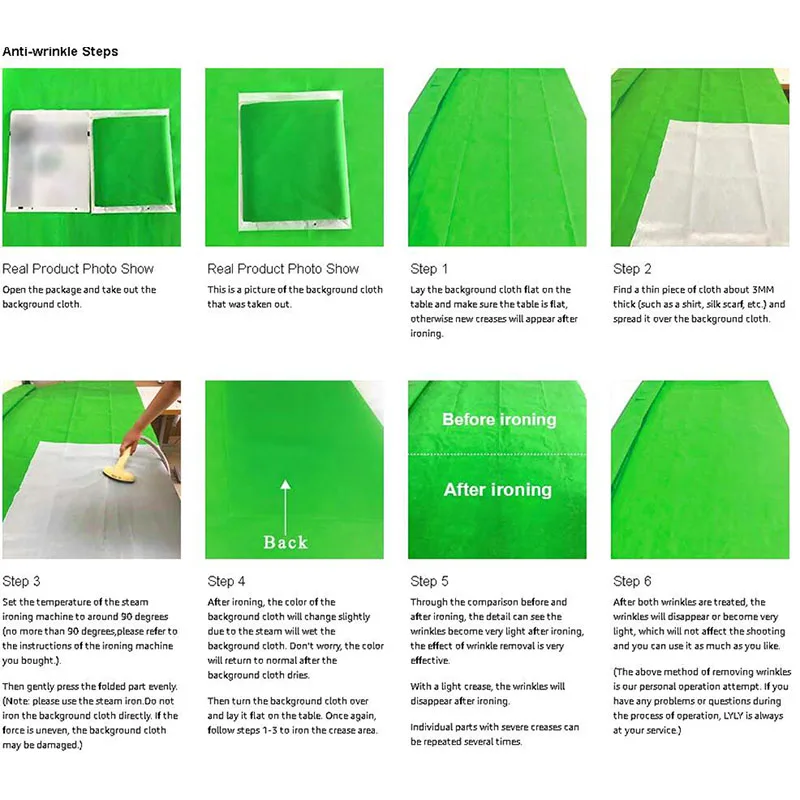 Anti-wrinkle Steps

Real Product Photo Show

Open the package and take out the background cloth.

Real Product Photo Show

This is a picture of the background cloth that was taken out.

Step 1

Lay the background cloth flat on the table and make sure the table is flat, otherwise new creases will appear after ironing.

Step 2

Find a thin piece of cloth about 3MM thick (such as a shirt, silk scarf, etc.) and spread it over the background cloth.

Back

Before ironing

After ironing

Step 3

Set the temperature of the steam ironing machine to around 90 degrees (no more than 90 degrees,please refer to the instructions of the ironing machine you bought.).

Then gently press the folded part evenly. (Note: please use the steam iron.Do not iron the background cloth directly. If the force is uneven, the background cloth may be damaged.)

Step 4

After ironing, the color of the background cloth will change slightly due to the steam will wet the background cloth. Don't worry, the color will return to normal after the background cloth dries.

Then turn the background cloth over and lay it flat on the table. Once again, follow steps 1-3 to iron the crease area.

Step 5

Through the comparison before and after ironing, the detail can see the wrinkles become very light after ironing, the effect of wrinkle removal is very effective.

With a light crease, the wrinkles will disappear after ironing.

Individual parts with severe creases can be repeated several times.

Step 6

After both wrinkles are treated, the wrinkles will disappear or become very light, which will not affect the shooting and you can use it as much as you like.

(The above method of removing wrinkles is our personal operation attempt. If you have any problems or questions during the process of operation, LYLY is always at your service.)