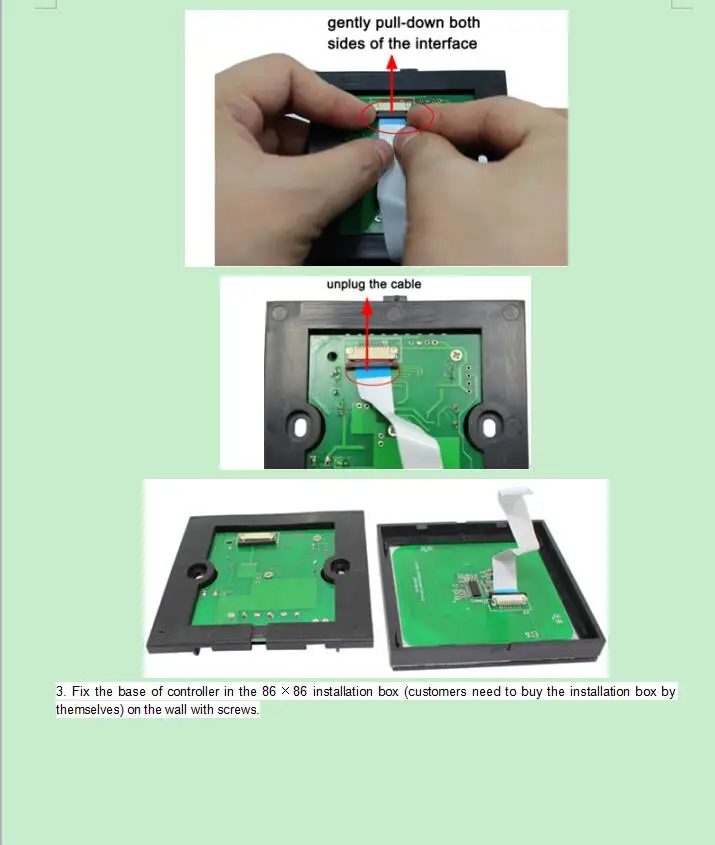 gently pull-down both sides of the interface

unplug the cable

3. Fix the base of controller in the 86 × 86 installation box (customers need to buy the installation box by themselves) on the wall with screws.