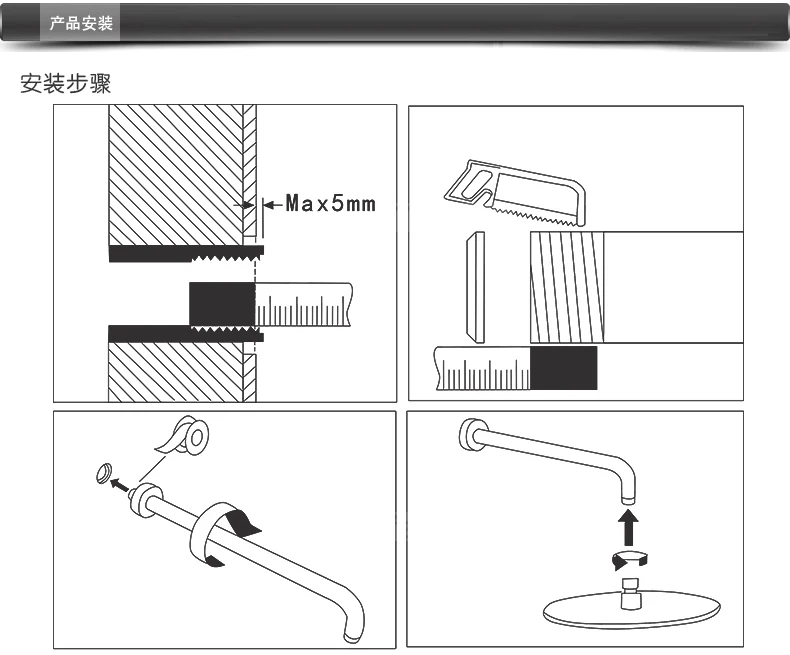 产品安装

安装步骤

Max5mm