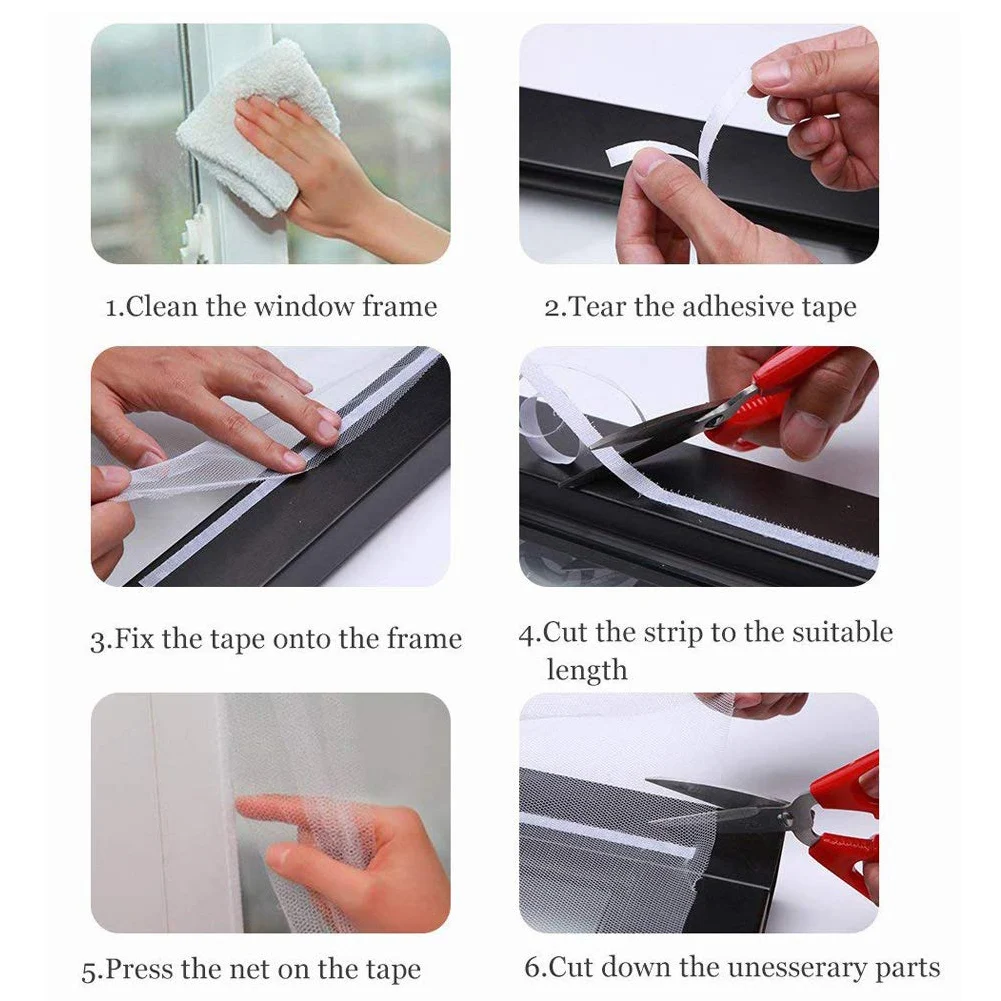 1.Clean the window frame

2.Tear the adhesive tape

3.Fix the tape onto the frame

4.Cut the strip to the suitable length

5.Press the net on the tape

6.Cut down the unesserary parts