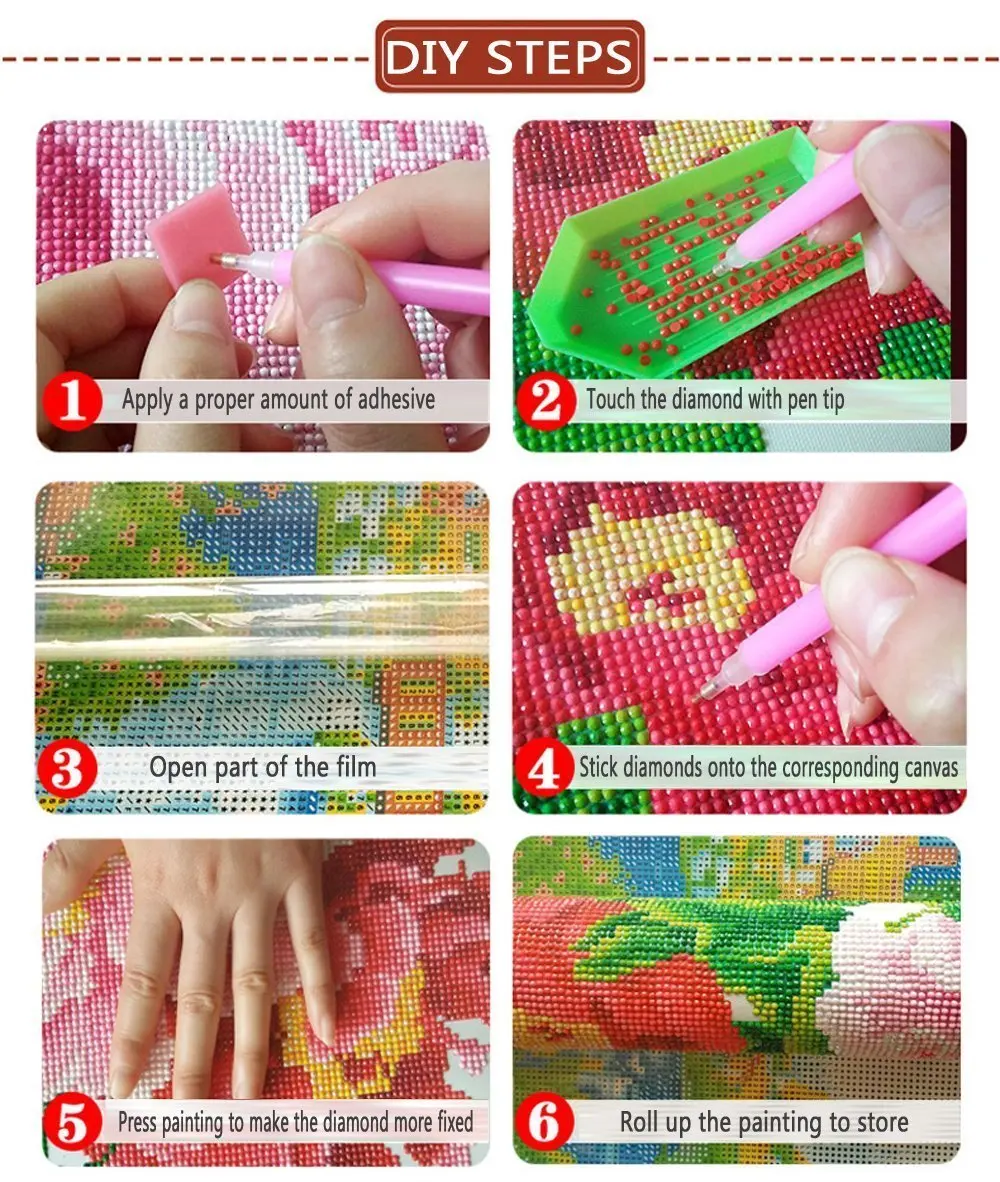 DIY STEPS

1 Apply a proper amount of adhesive

2 Touch the diamond with pen tip

3 Open part of the film

4 Stick diamonds onto the corresponding canvas

5 Press painting to make the diamond more fixed

6 Roll up the painting to store