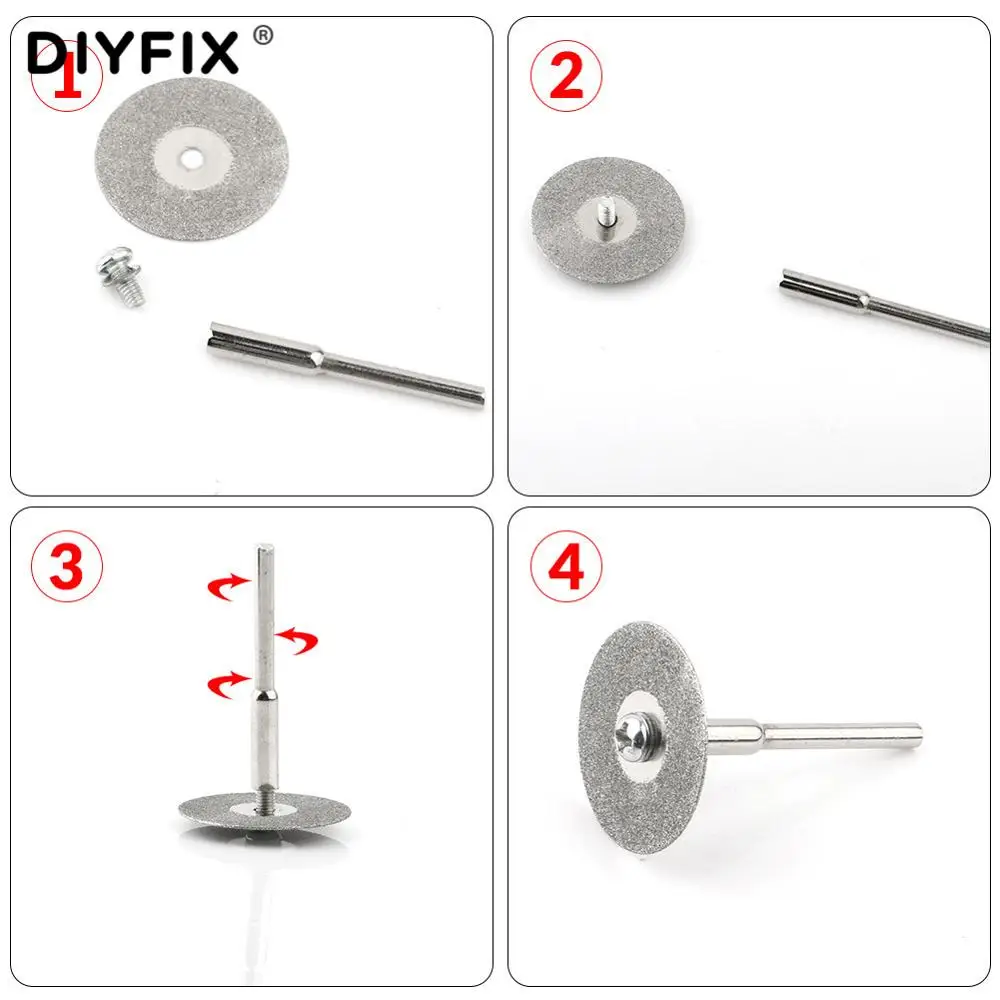 DIYFIX ®

1

2

3

4