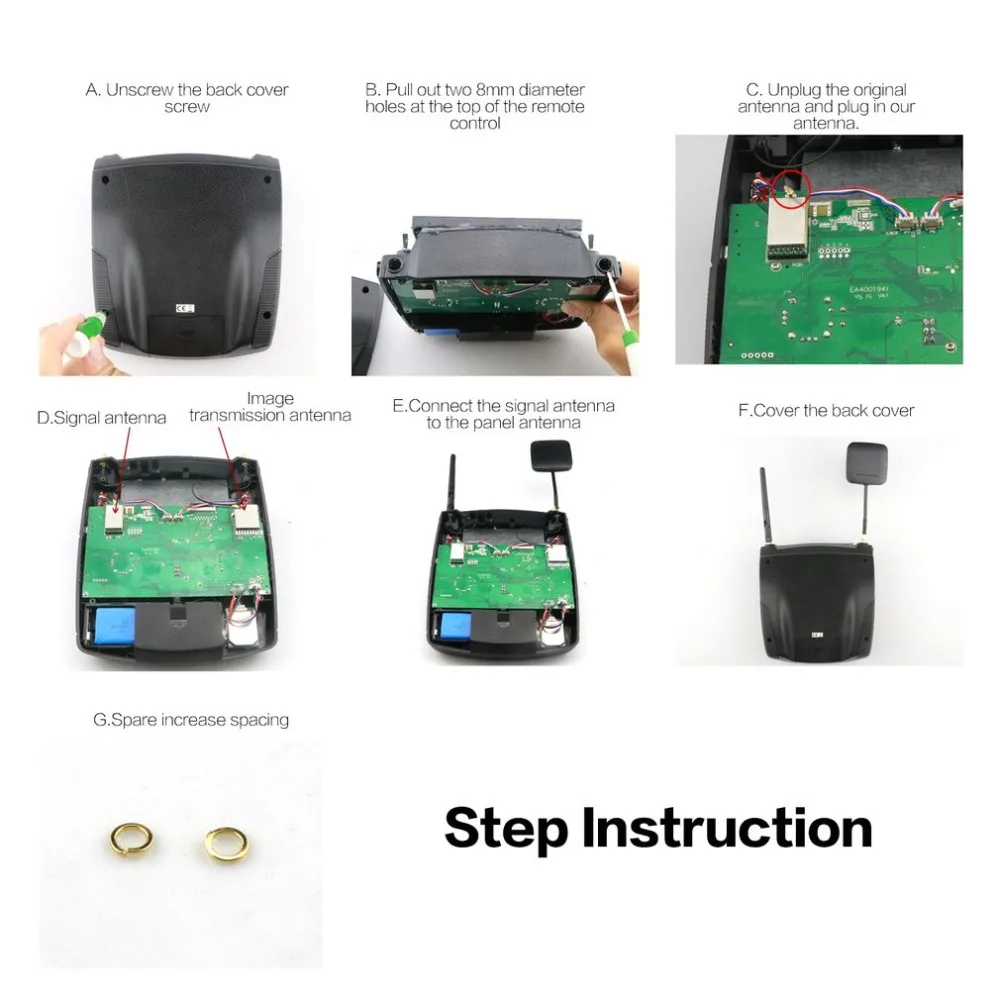 A. Unscrew the back cover screw

B. Pull out two 8mm diameter holes at the top of the remote control

C. Unplug the original antenna and plug in our antenna.

EA4001941

D.Signal antenna

Image transmission antenna

E.Connect the signal antenna to the panel antenna

F.Cover the back cover

G.Spare increase spacing

Step Instruction