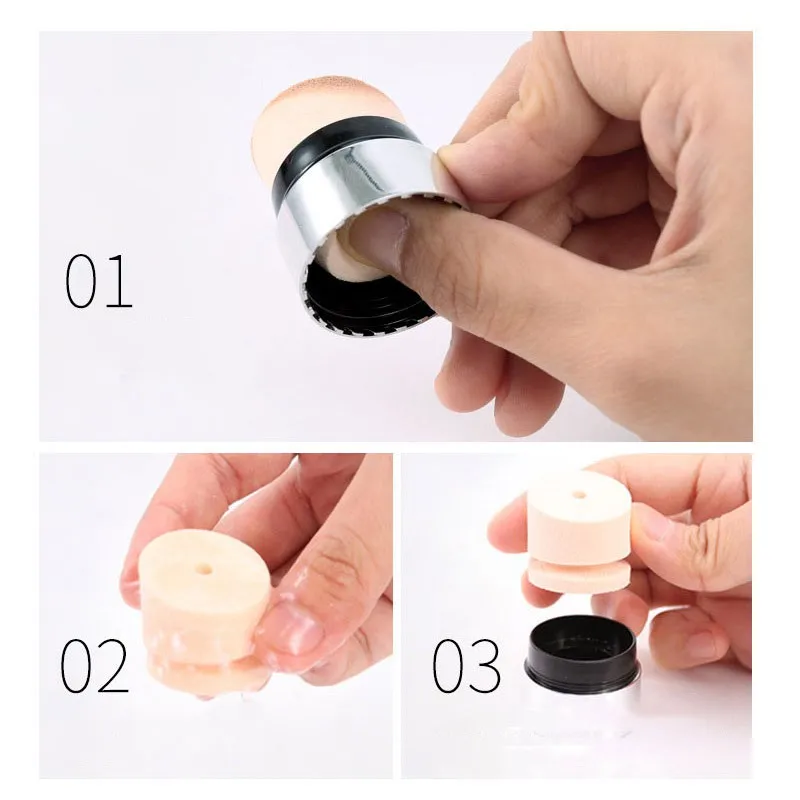 01

02

03