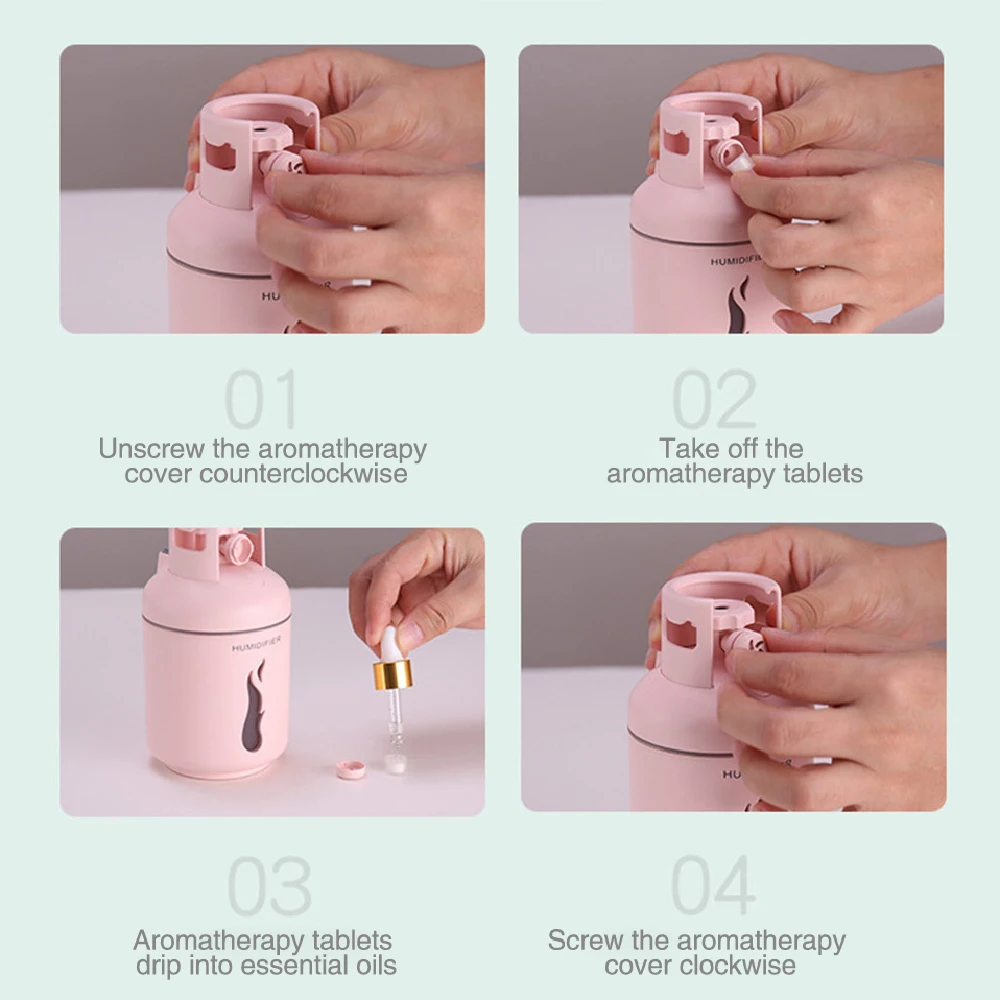 HU

HUMIDIFIER

01
Unscrew the aromatherapy cover counterclockwise

02
Take off the aromatherapy tablets

HUMIDIFIER

HU

03
Aromatherapy tablets drip into essential oils

04
Screw the aromatherapy cover clockwise