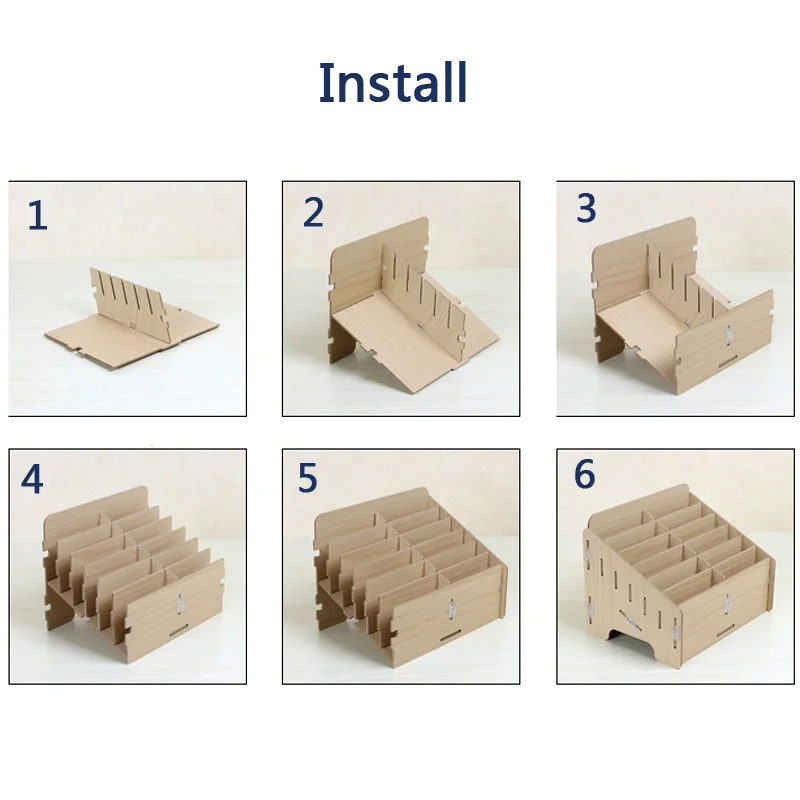 Install

1

2

3

4

5

6