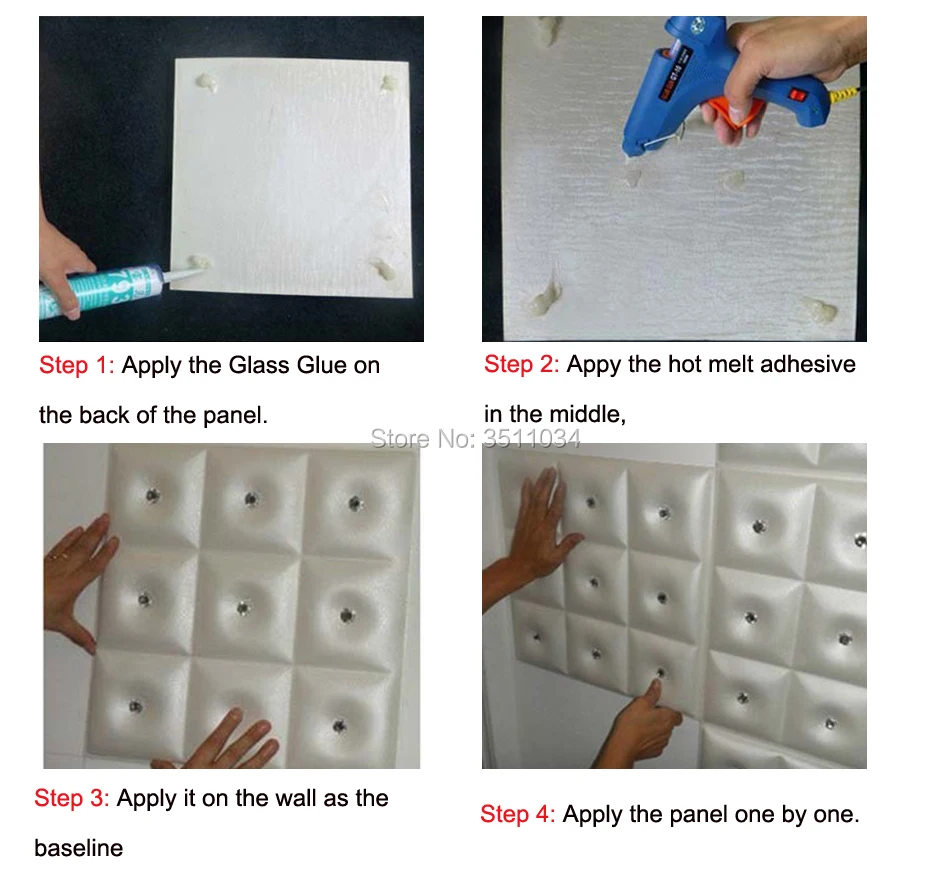 Step 1: Apply the Glass Glue on the back of the panel.

Step 2: Appy the hot melt adhesive in the middle,

Store No: 3511034

Step 3: Apply it on the wall as the baseline

Step 4: Apply the panel one by one.