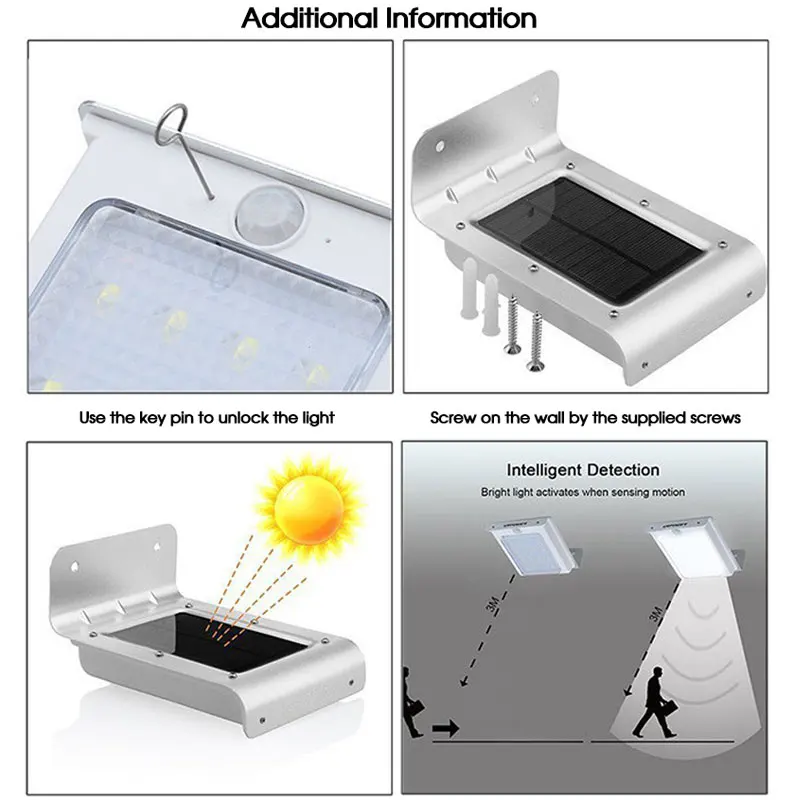 Additional Information

Use the key pin to unlock the light

Screw on the wall by the supplied screws

Intelligent Detection

Bright light activates when sensing motion

3M

3M