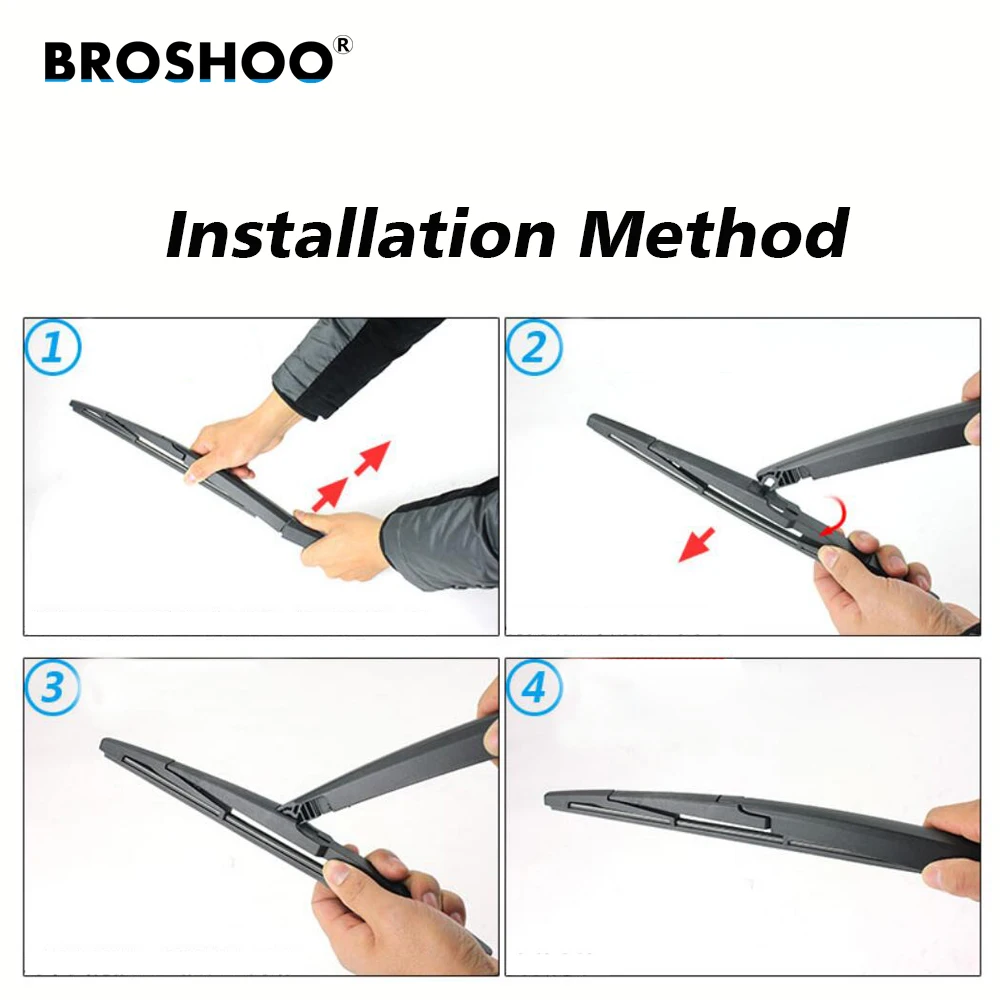 BROSHOO®

Installation Method

1

2

3

4