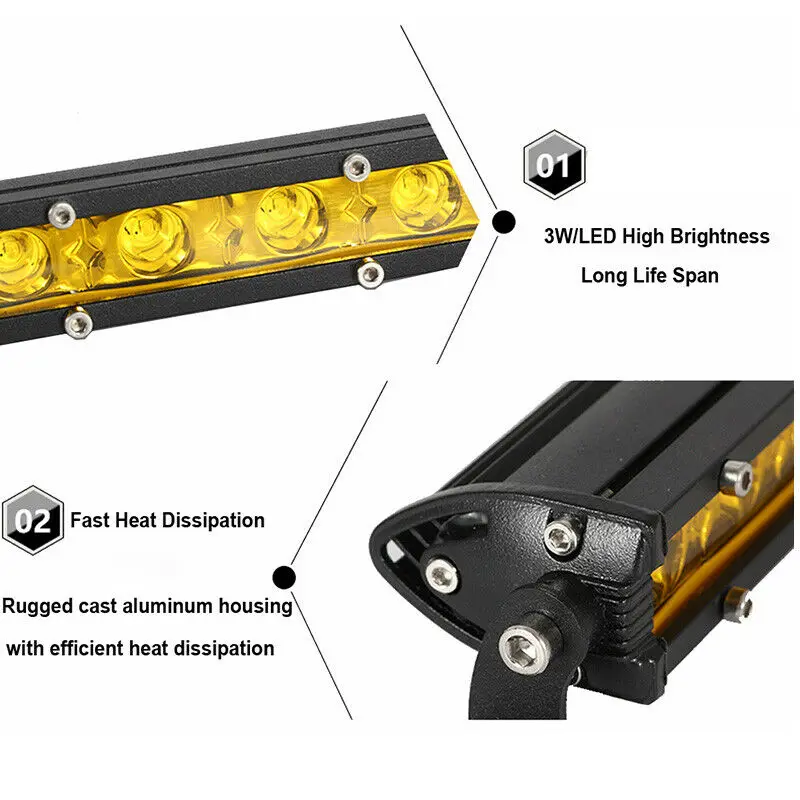 01

3W/LED High Brightness

Long Life Span

02 Fast Heat Dissipation

Rugged cast aluminum housing with efficient heat dissipation