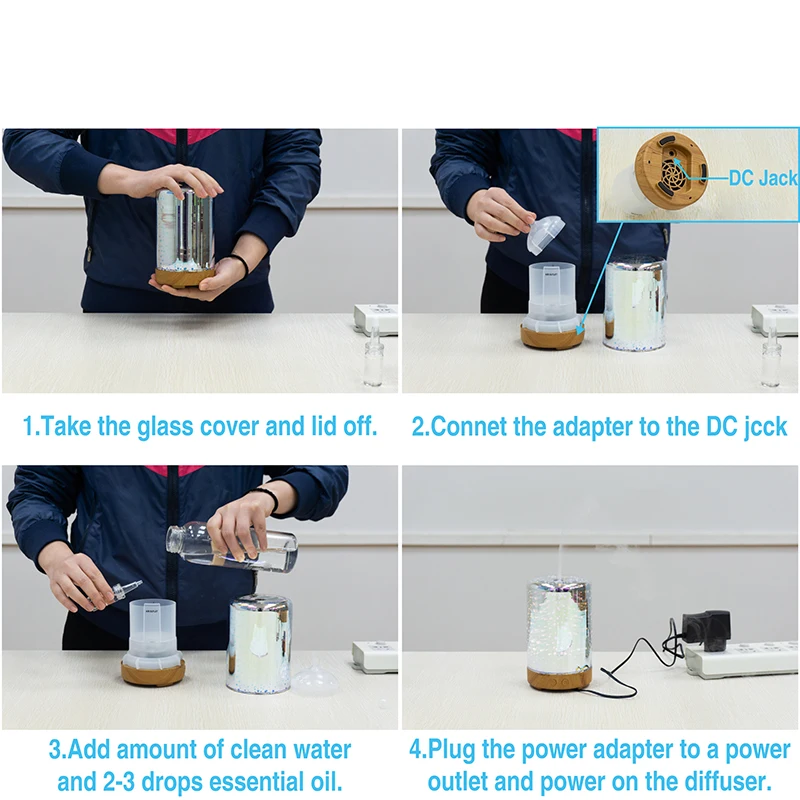 DC Jack

1.Take the glass cover and lid off.

2.Connet the adapter to the DC jcck

3.Add amount of clean water and 2-3 drops essential oil.

4.Plug the power adapter to a power outlet and power on the diffuser.