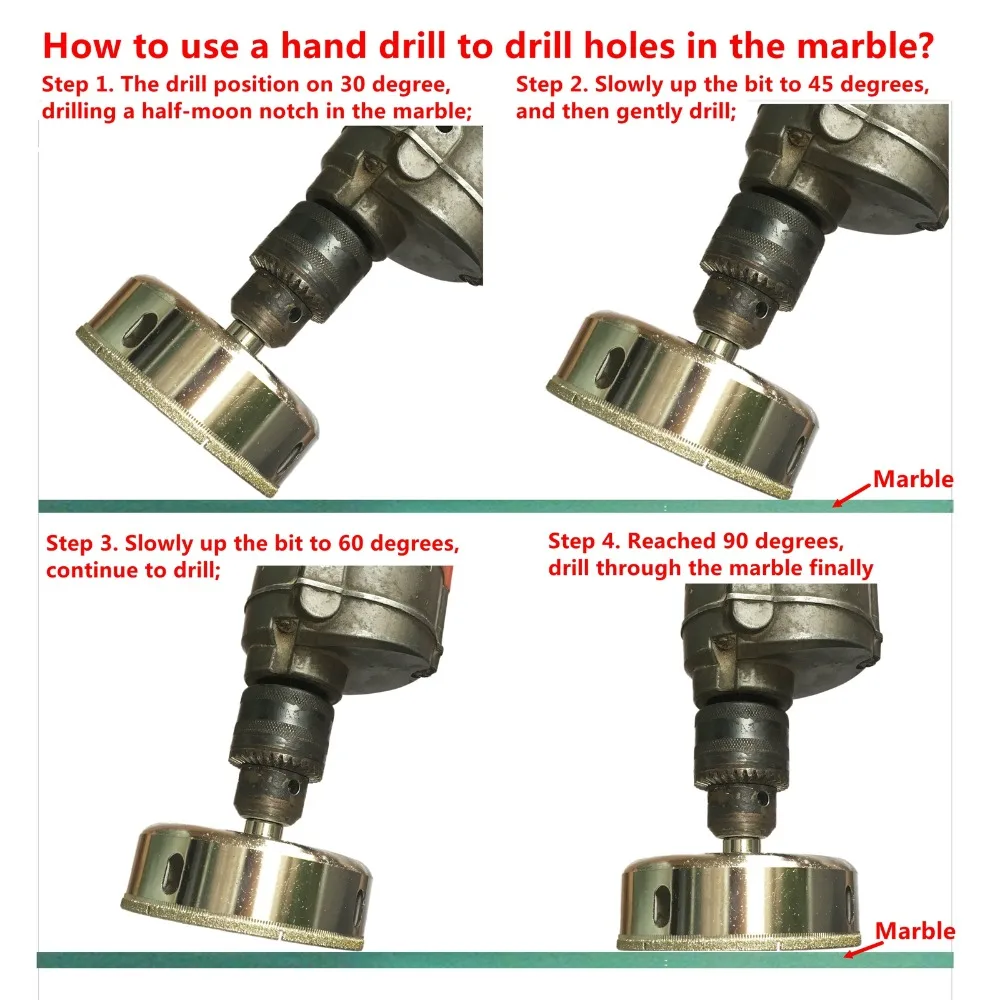 How to use a hand drill to drill holes in the marble?

Step 1. The drill position on 30 degree, drilling a half-moon notch in the marble;

Step 2. Slowly up the bit to 45 degrees, and then gently drill;

Marble

Step 3. Slowly up the bit to 60 degrees, continue to drill;

Step 4. Reached 90 degrees, drill through the marble finally

Marble