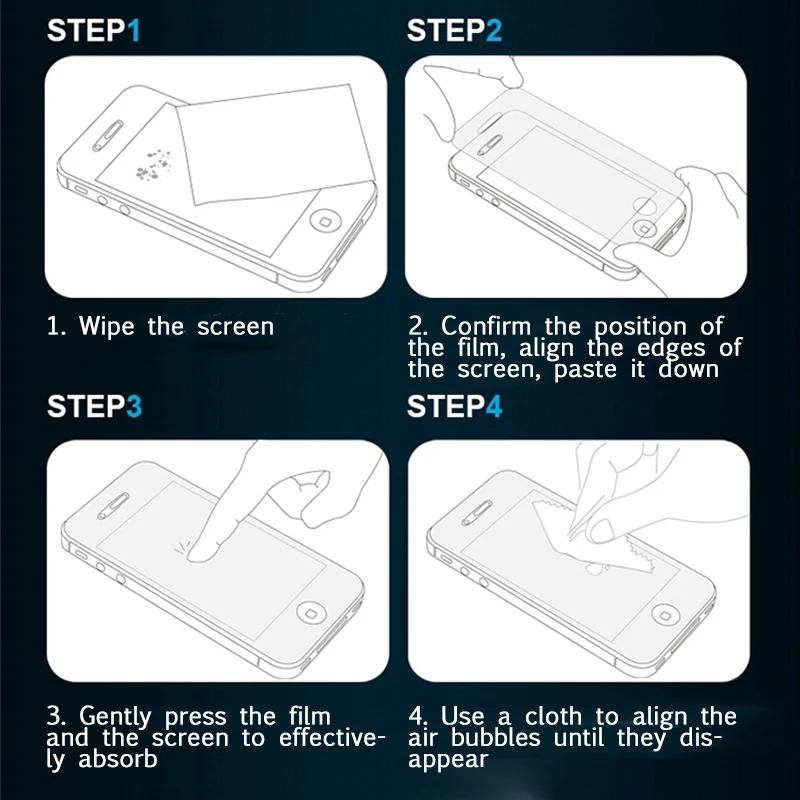 STEP1

1. Wipe the screen

STEP2

2. Confirm the position of the film, align the edges of the screen, paste it down

STEP3

3. Gently press the film and the screen to effectively absorb

STEP4

4. Use a cloth to align the air bubbles until they disappear