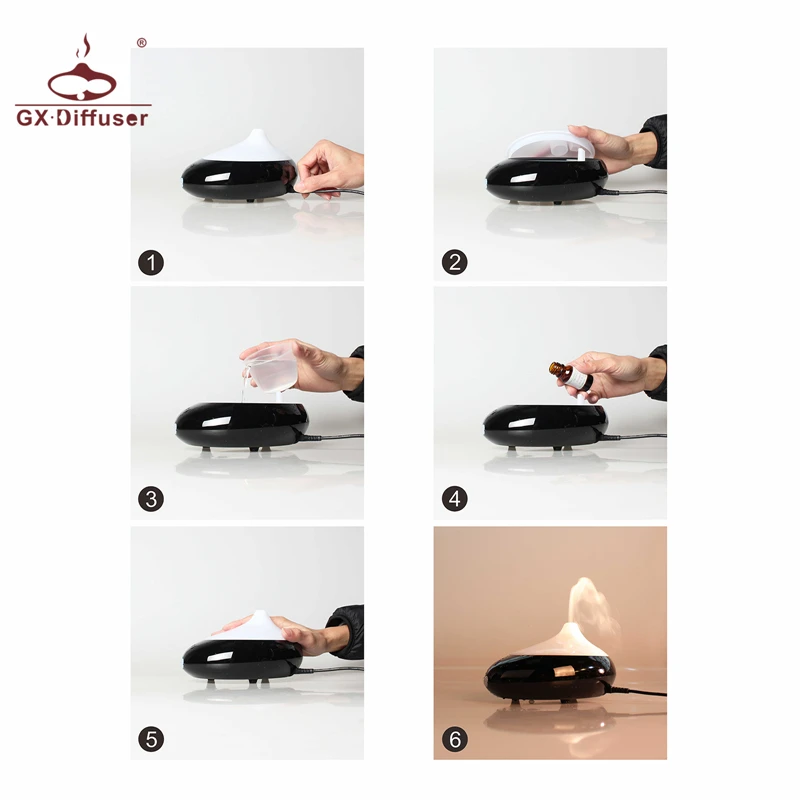 ®
GX·Diffuser

1

2

3

4

5

6