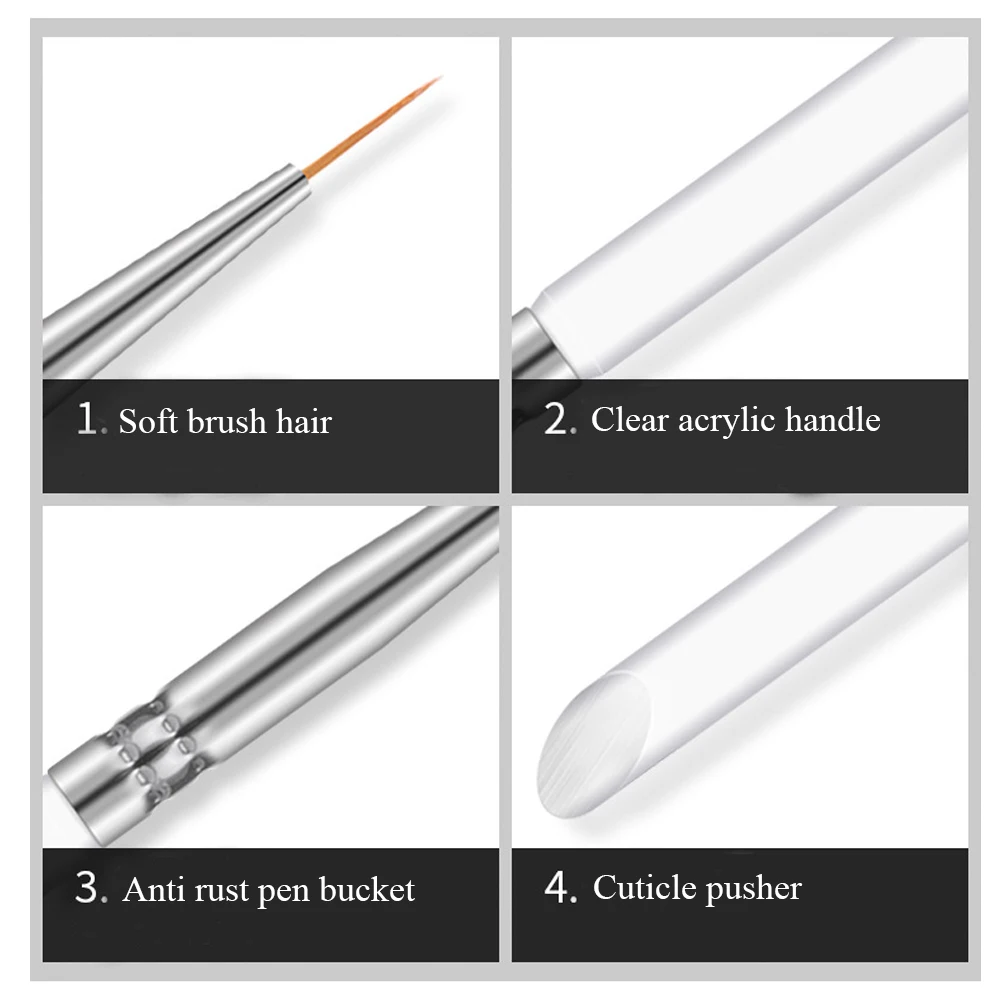 1. Soft brush hair

2. Clear acrylic handle

3. Anti rust pen bucket

4. Cuticle pusher