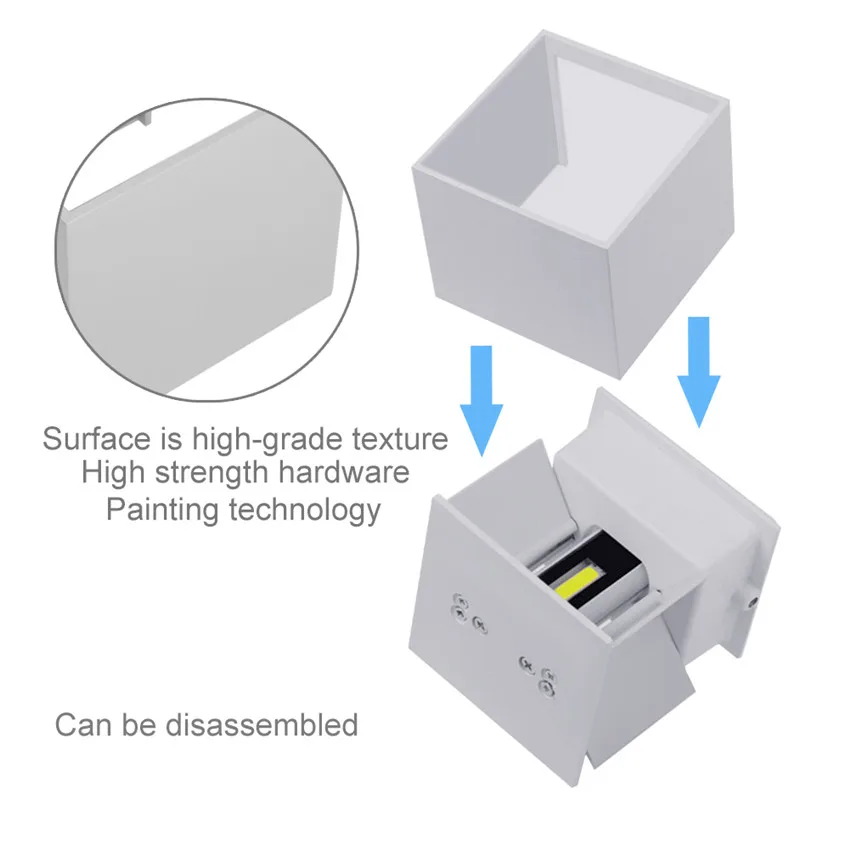 Surface is high-grade texture
High strength hardware
Painting technology

Can be disassembled