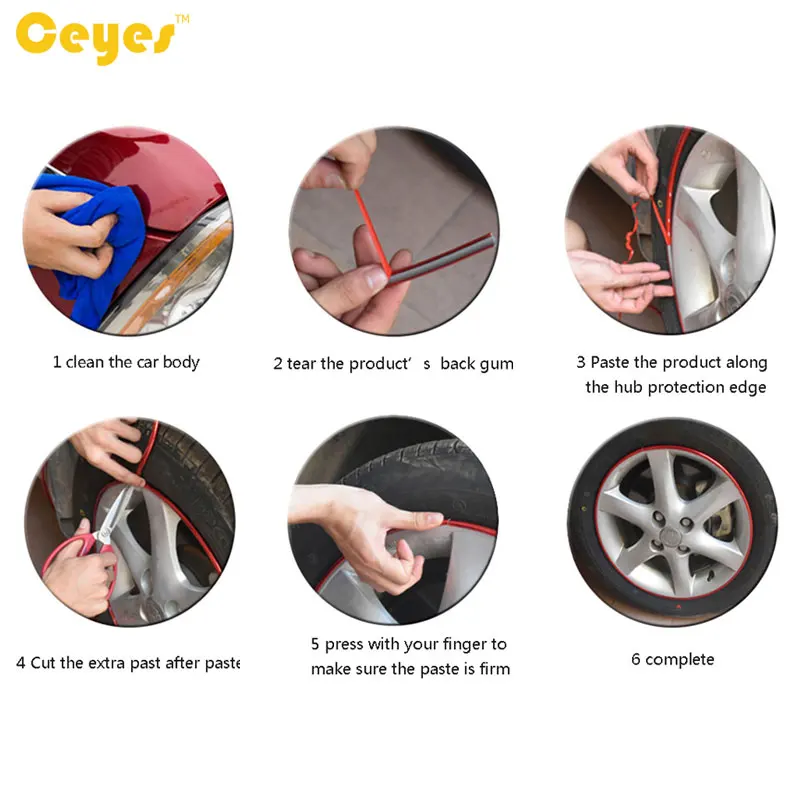 Ceyes™

1 clean the car body

2 tear the product' s back gum

3 Paste the product along the hub protection edge

4 Cut the extra past after paste

5 press with your finger to make sure the paste is firm

6 complete