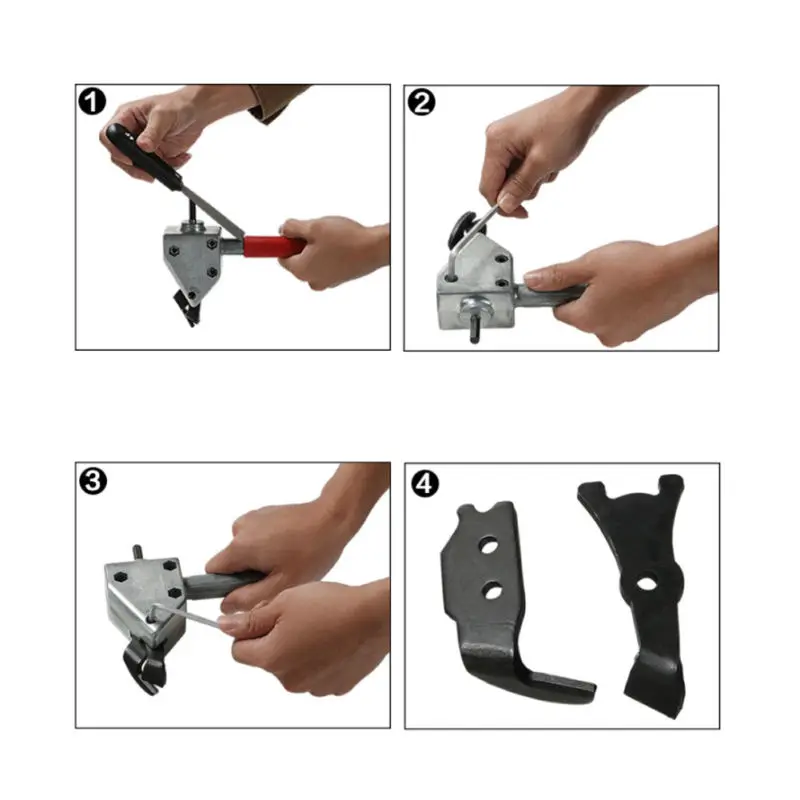 1
2
3
4