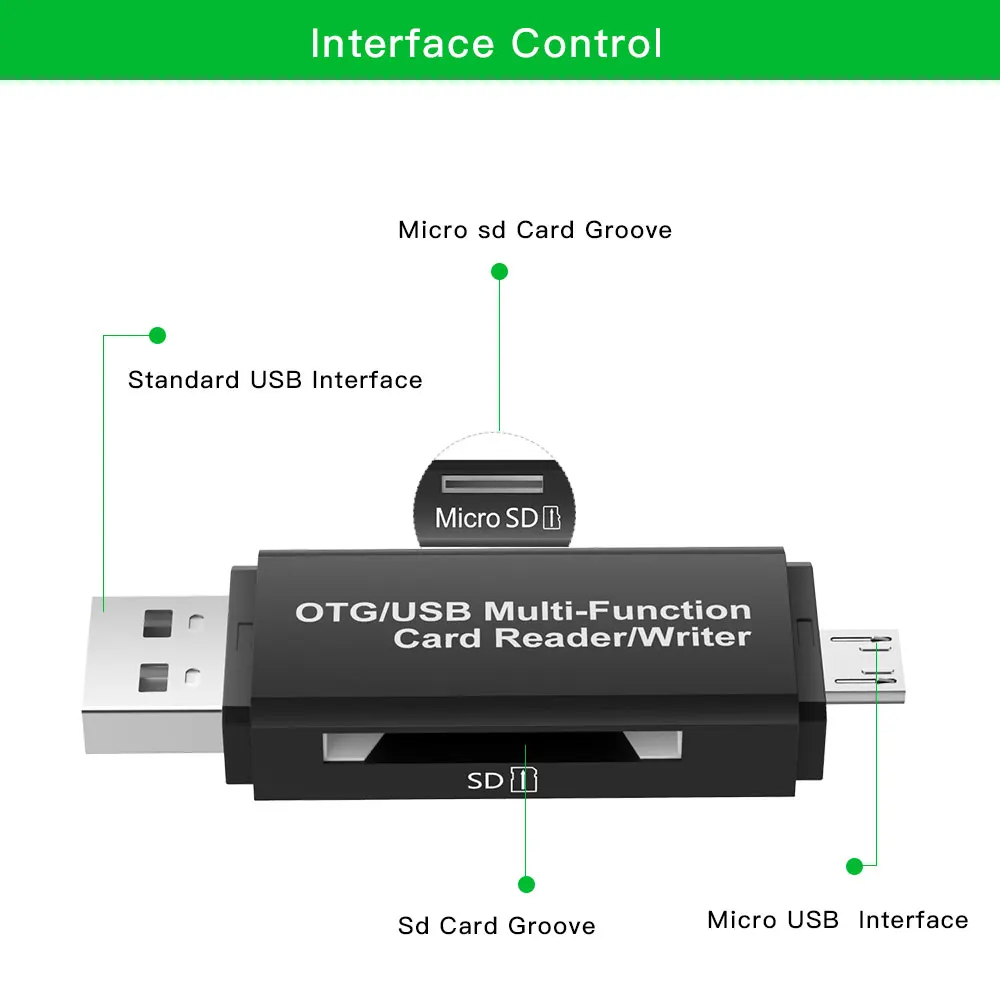 Interface Control

Micro sd Card Groove

Standard USB Interface

Micro SD

OTG/USB Multi-Function Card Reader/Writer

SD

Sd Card Groove

Micro USB Interface