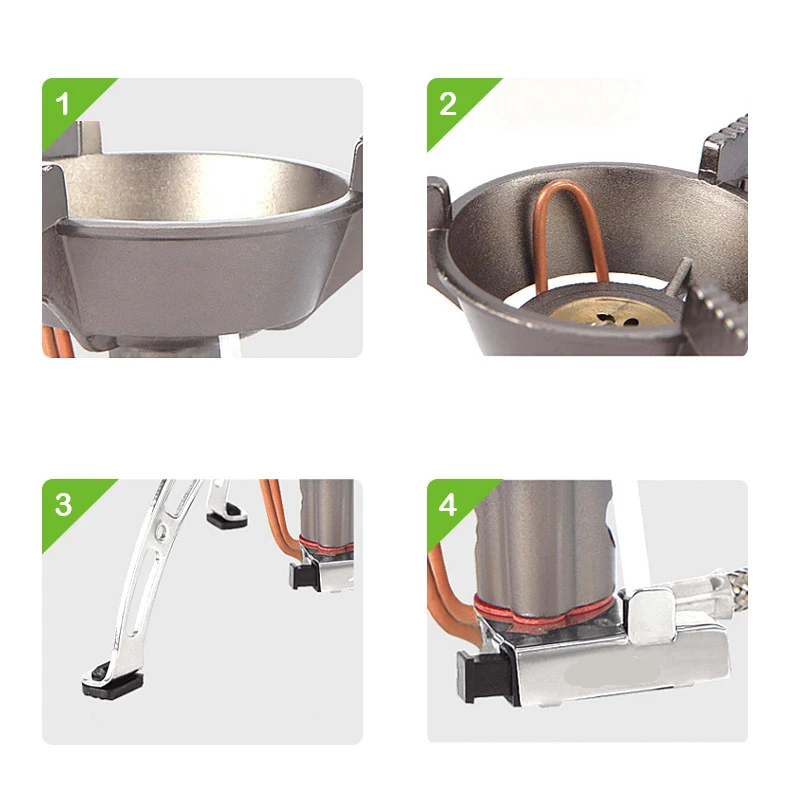 1

2

3

4