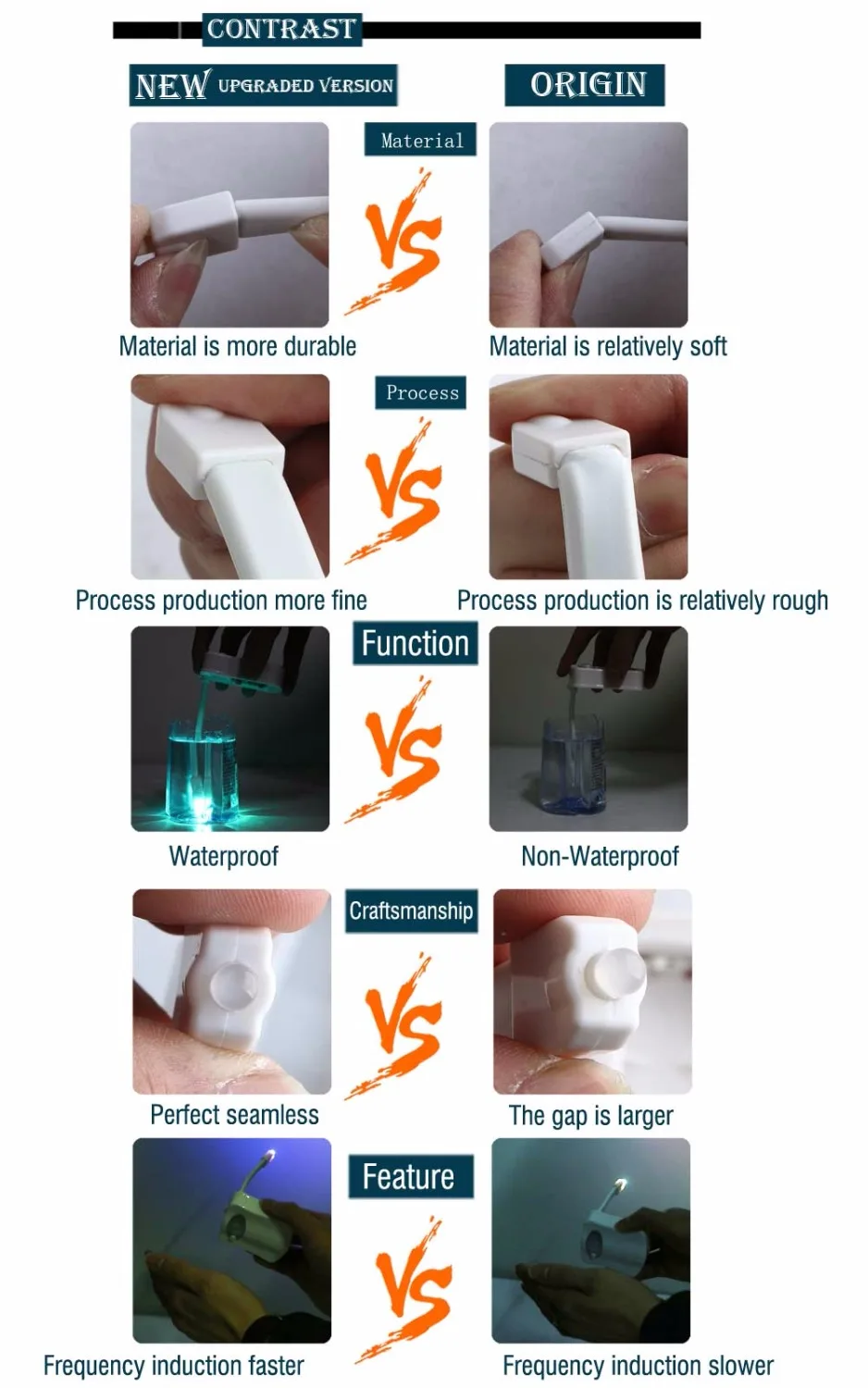 CONTRAST

NEW UPGRADED VERSION

ORIGIN

Material

VS

Material is more durable

Material is relatively soft

Process

VS

Process production more fine

Process production is relatively rough

Function

VS

Waterproof

Non-Waterproof

Craftsmanship

VS

Perfect seamless

The gap is larger

Feature

VS

Frequency induction faster

Frequency induction slower