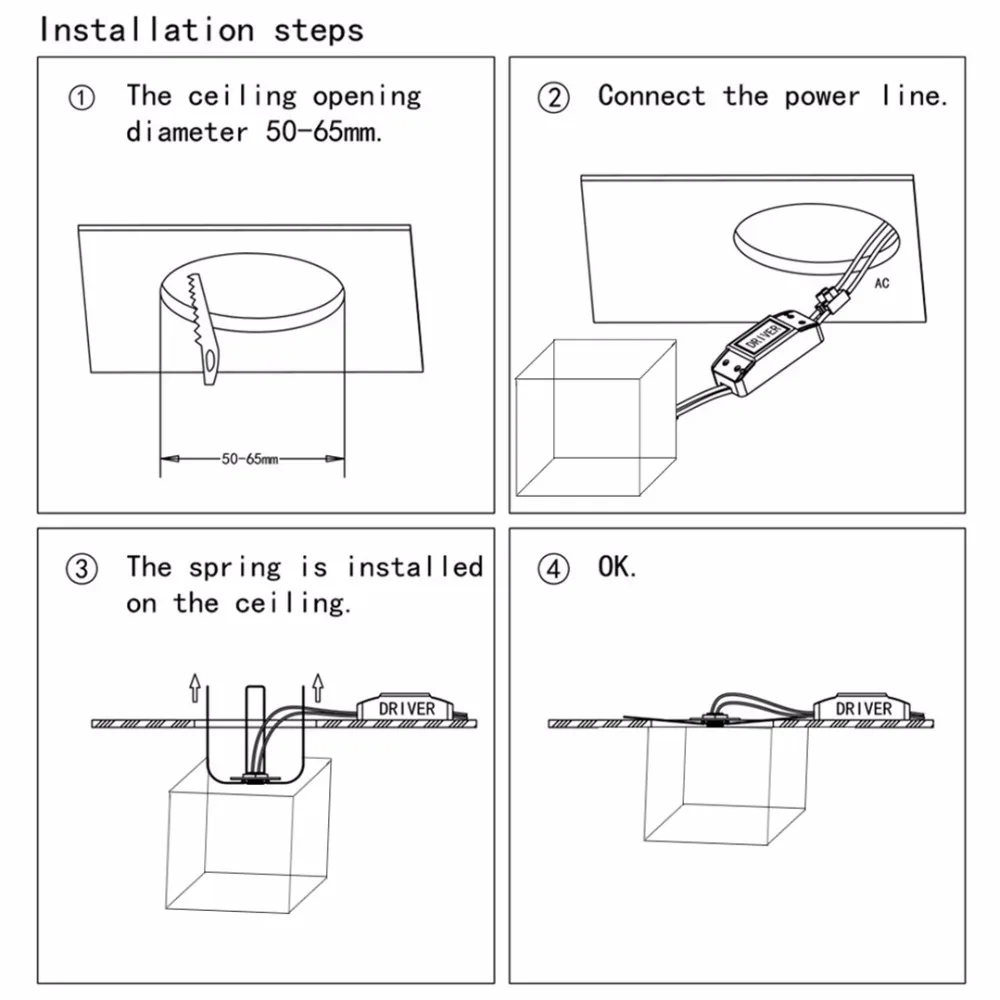 Installation steps

① The ceiling opening diameter 50-65mm.

50-65mm

② Connect the power line.

AC

DRIVER

③ The spring is installed on the ceiling.

DRIVER

④ OK.

DRIVER