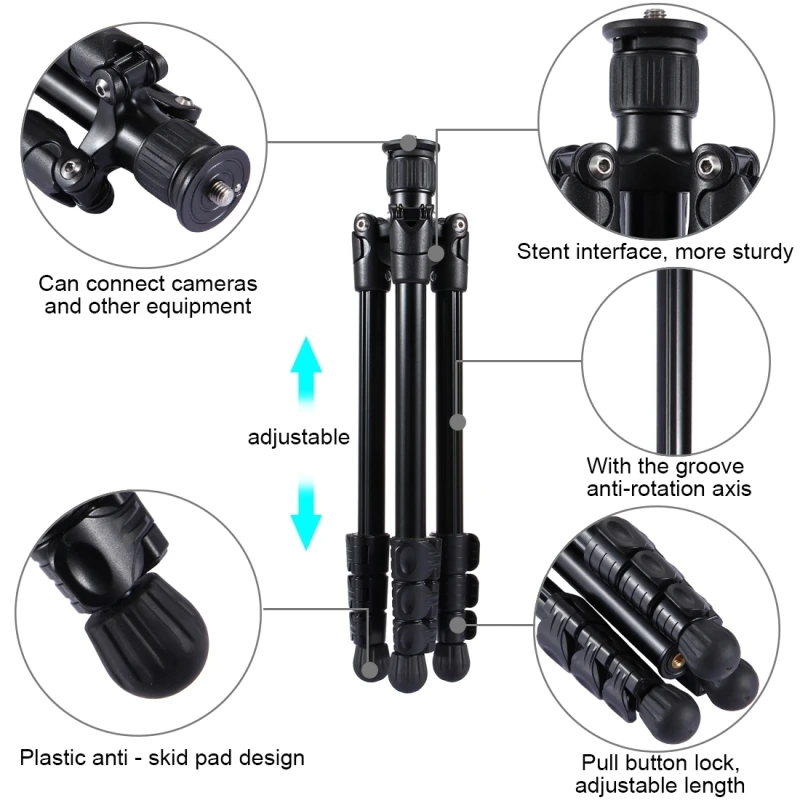 Can connect cameras and other equipment

Stent interface, more sturdy

adjustable

With the groove anti-rotation axis

Plastic anti - skid pad design

Pull button lock, adjustable length