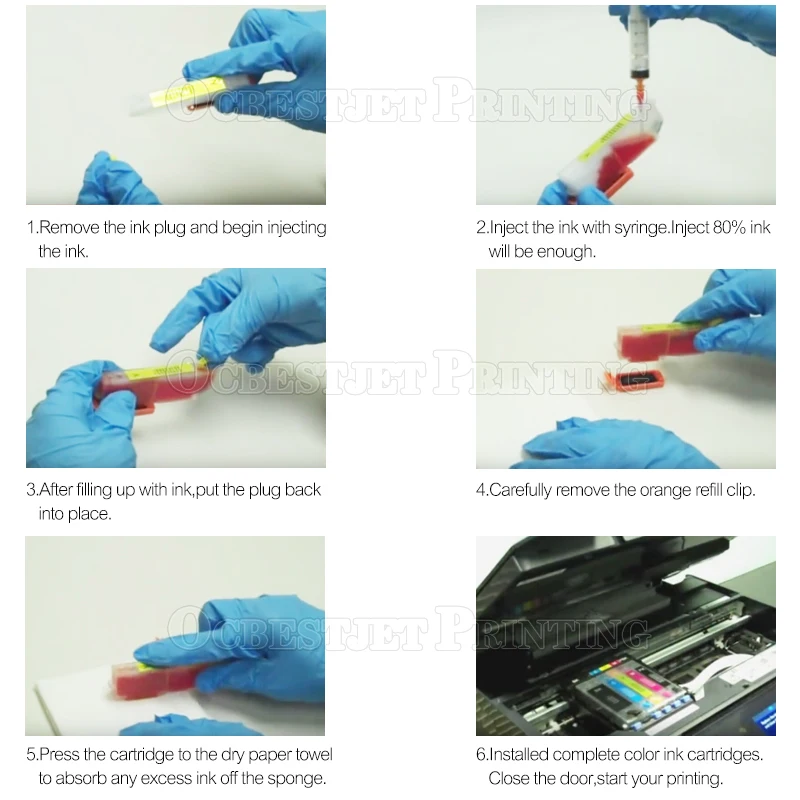 OCBESTJET PRINTING

1.Remove the ink plug and begin injecting the ink.

2.Inject the ink with syringe.Inject 80% ink will be enough.

OCBESTJET PRINTING

3.After filling up with ink,put the plug back into place.

4.Carefully remove the orange refill clip.

OCBESTJET PRINTING

5.Press the cartridge to the dry paper towel to absorb any excess ink off the sponge.

6.Installed complete color ink cartridges. Close the door,start your printing.