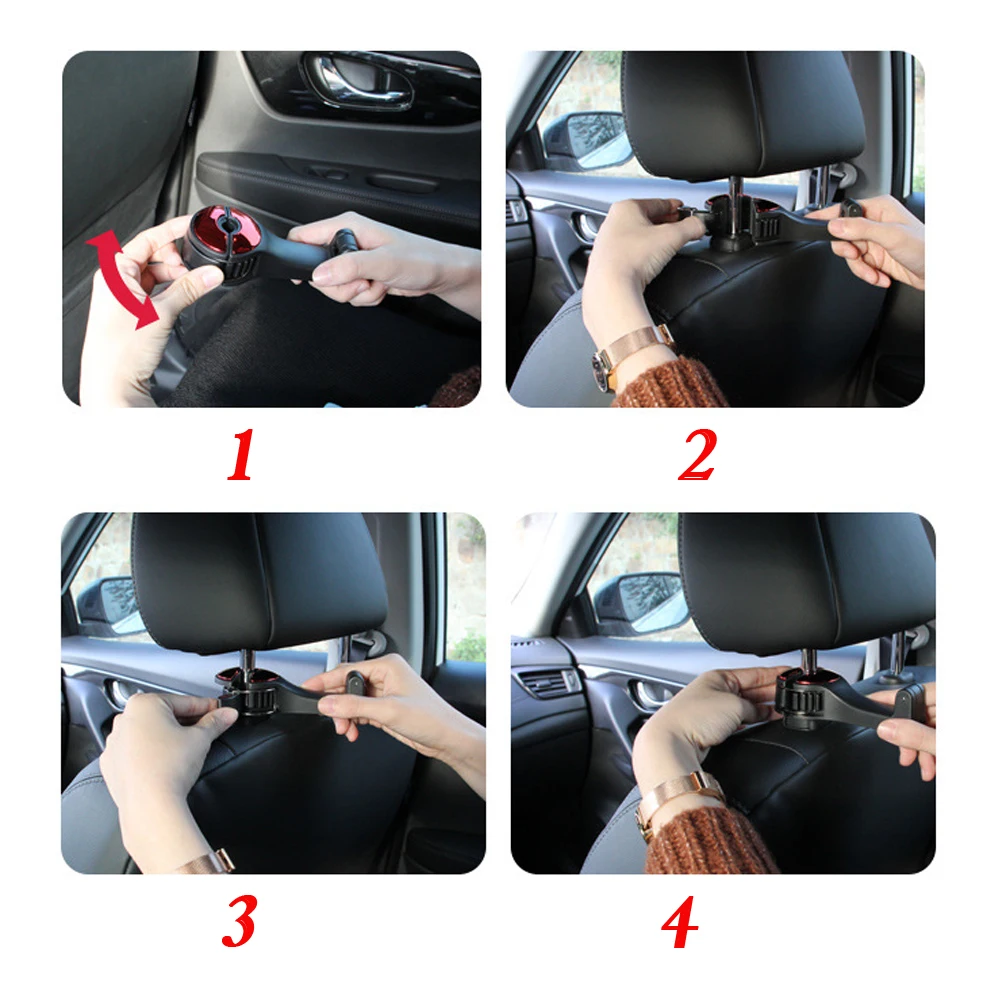 1

2

3

4