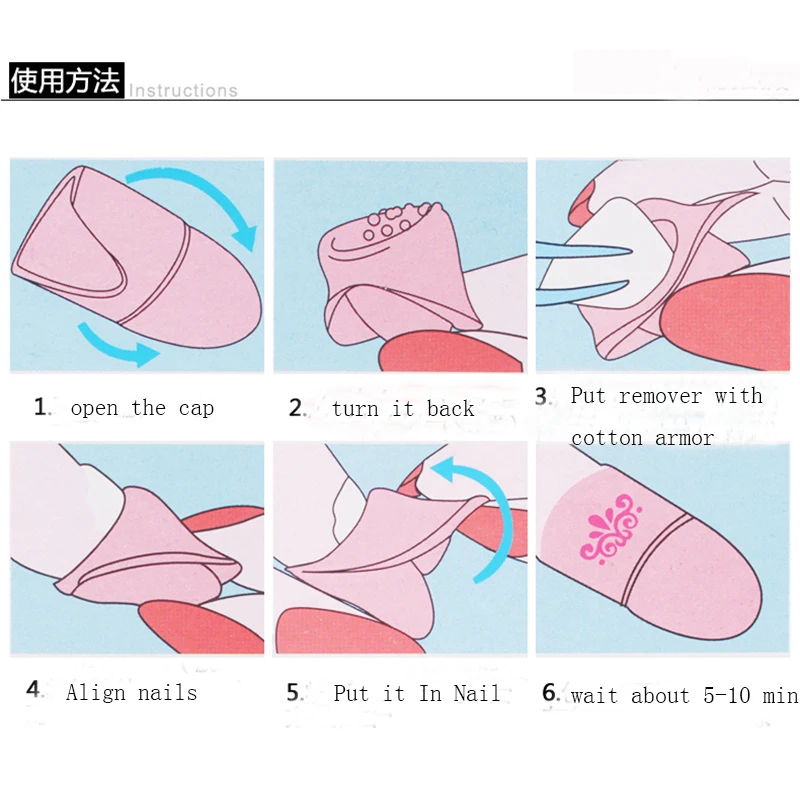 使用方法 Instructions

1. open the cap

2. turn it back

3. Put remover with cotton armor

4. Align nails

5. Put it In Nail

6. wait about 5-10 min