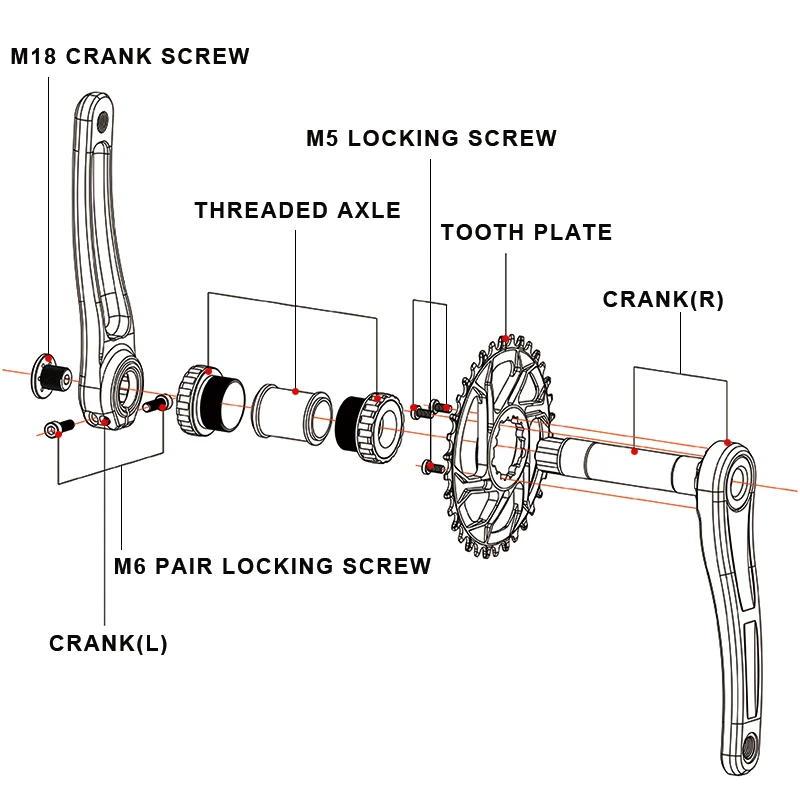 M18 CRANK SCREW

M5 LOCKING SCREW

THREADED AXLE

TOOTH PLATE

CRANK(R)

M6 PAIR LOCKING SCREW

CRANK(L)