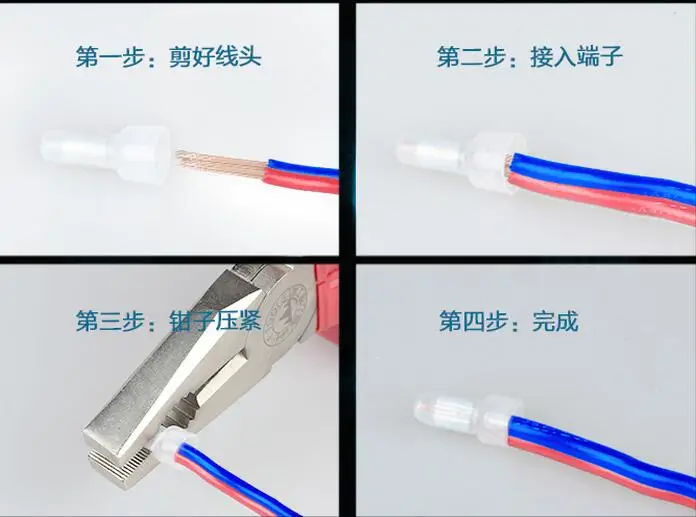 第一步：剪好线头

第二步：接入端子

第三步：钳子压紧

第四步：完成