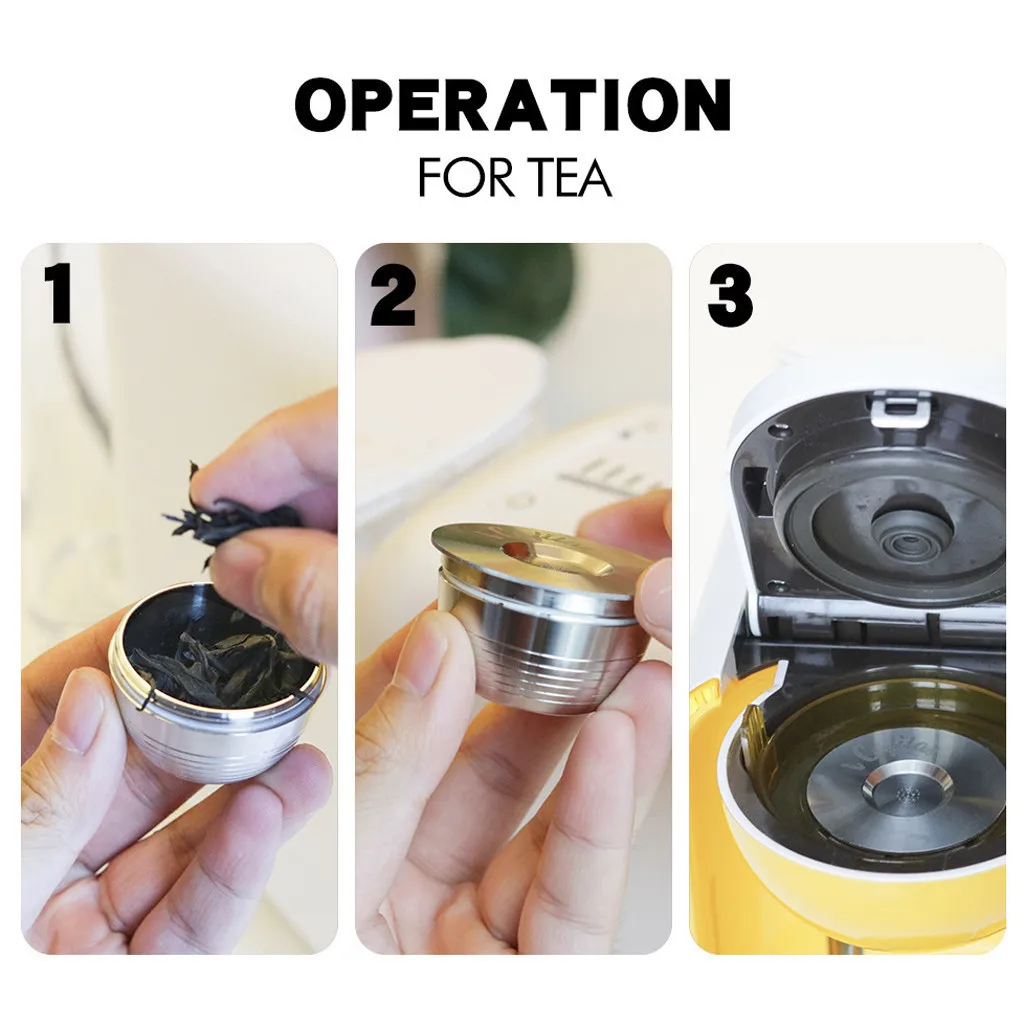 OPERATION
FOR TEA

1

2

3